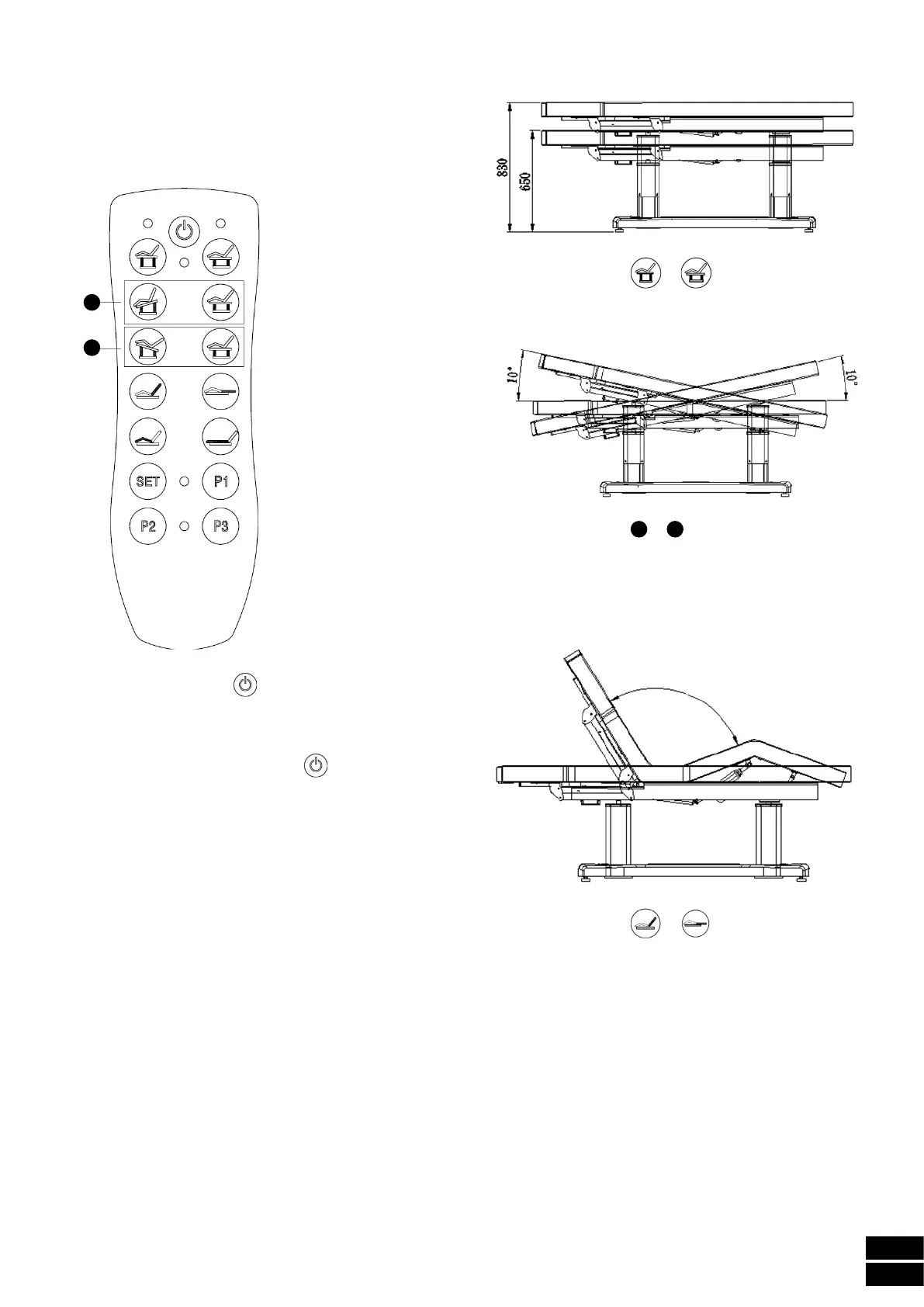 SET

P1

P2

P3

830

650

10°

10°