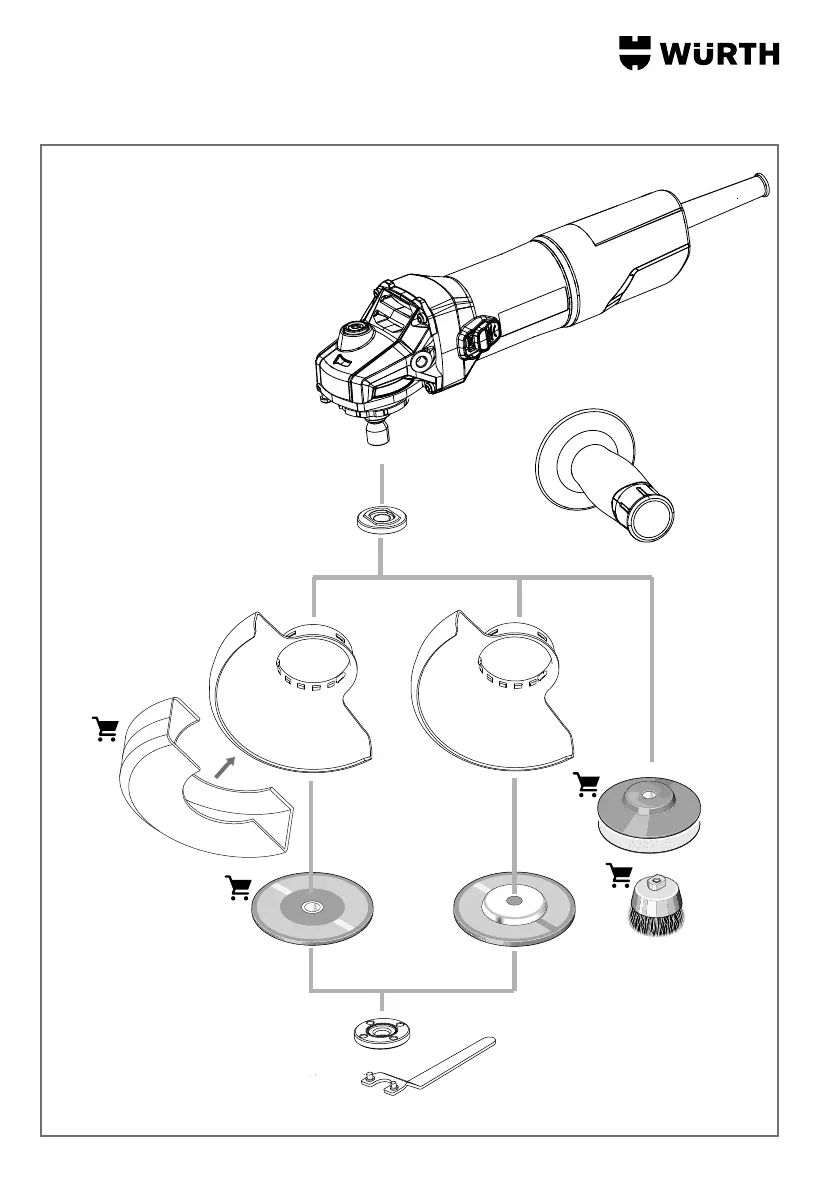 WÜRTH