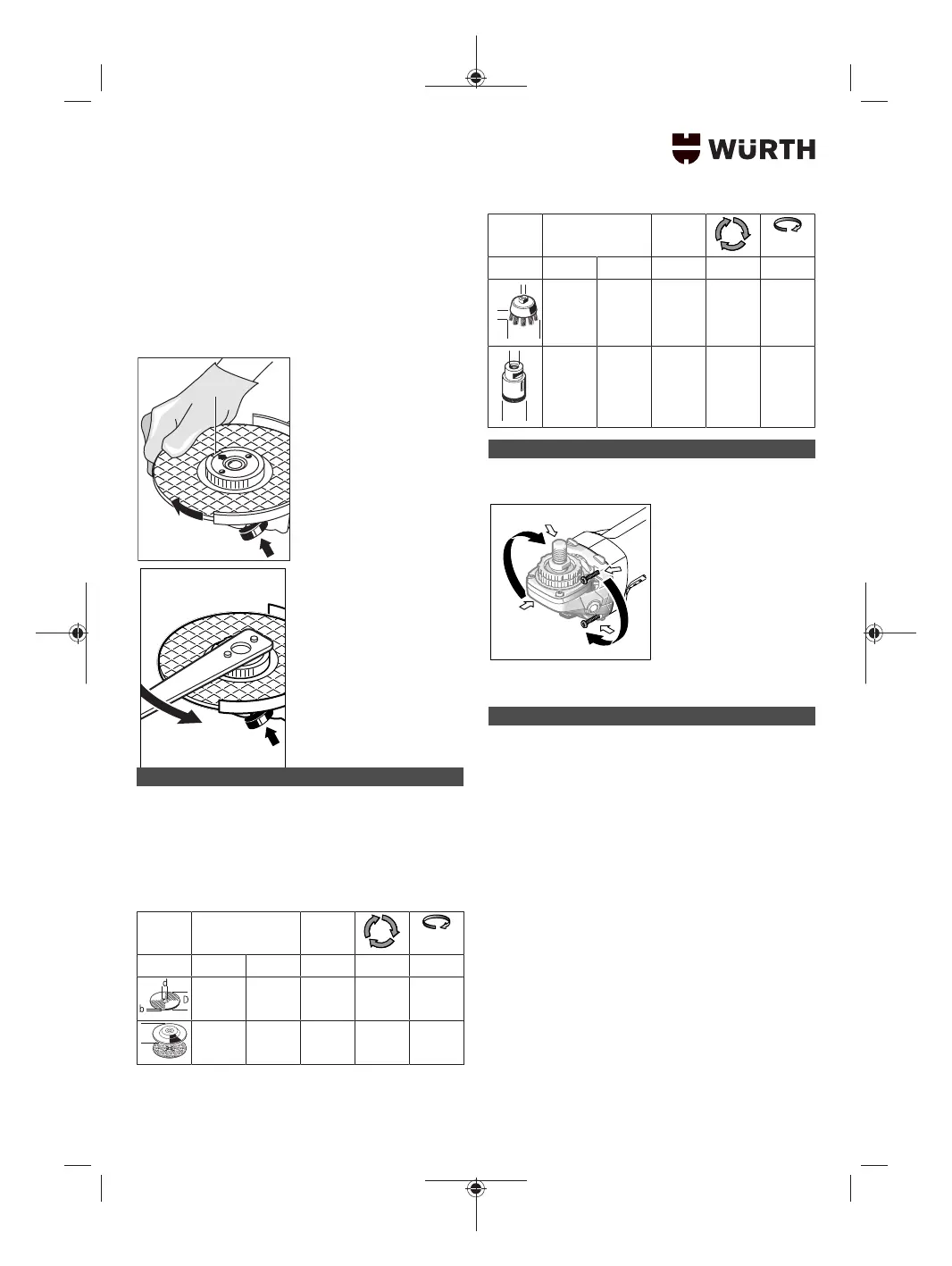 WÜRTH

d
D
b