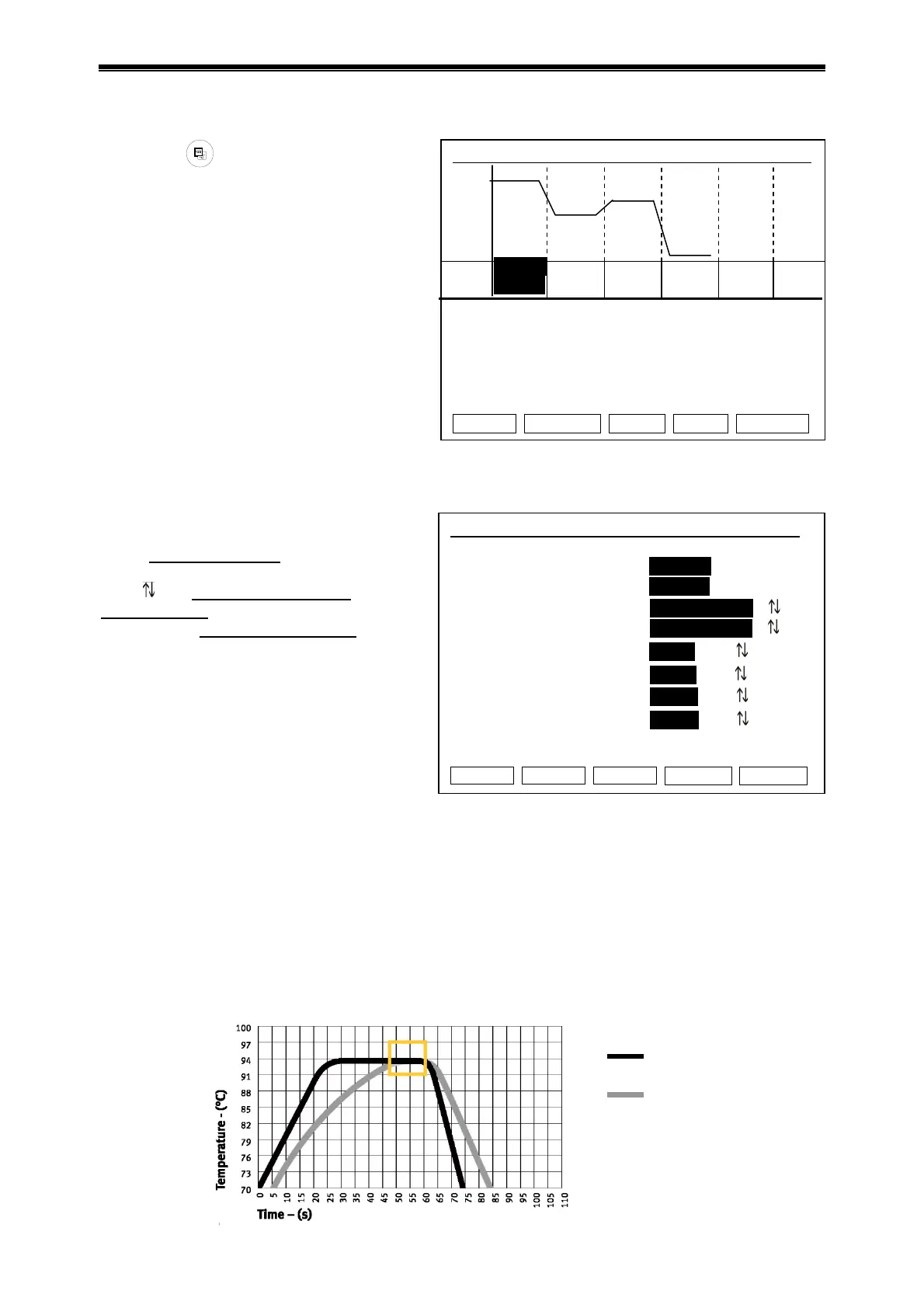 100
97
94
91
88
85
82
79
76
73
70

Temperature - (ºC)

0 5 10 15 20 25 30 35 40 45 50 55 60 65 70 75 80 85 90 95 100 105 110

Time – (s)