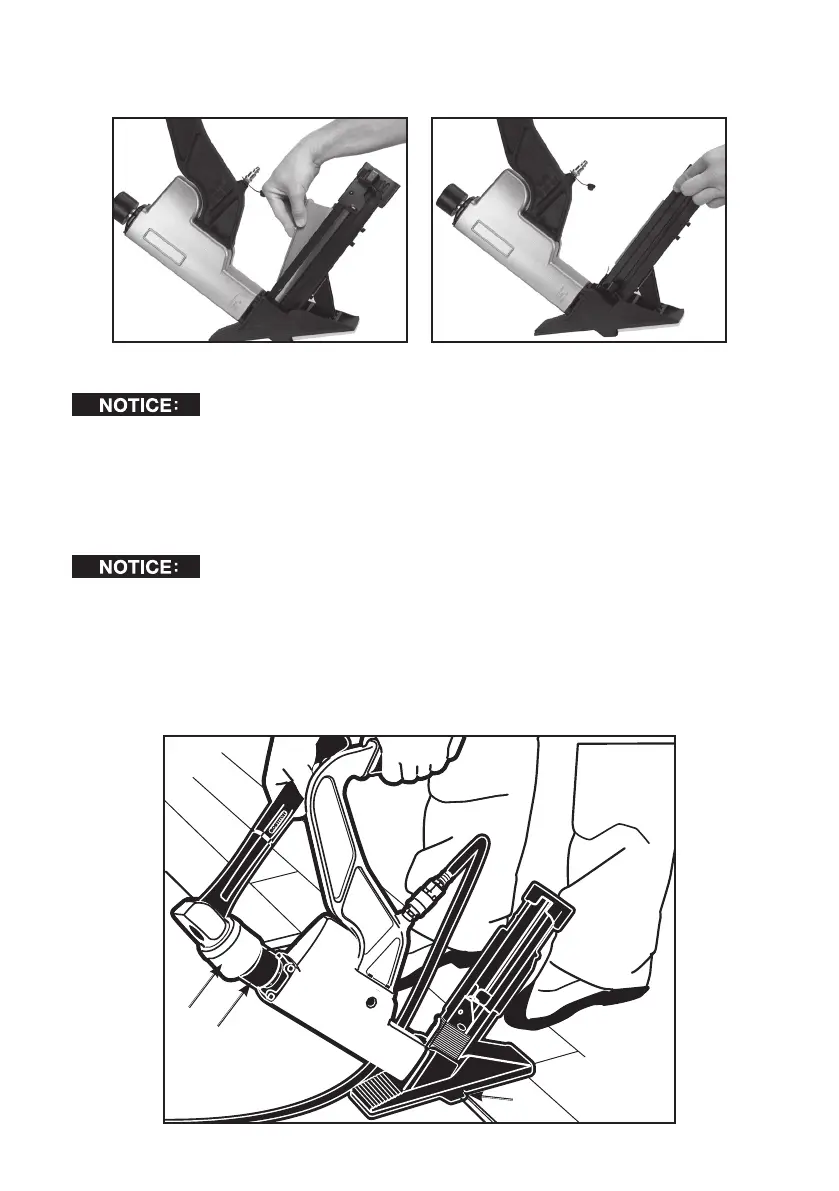 NOTICE:

NOTICE: