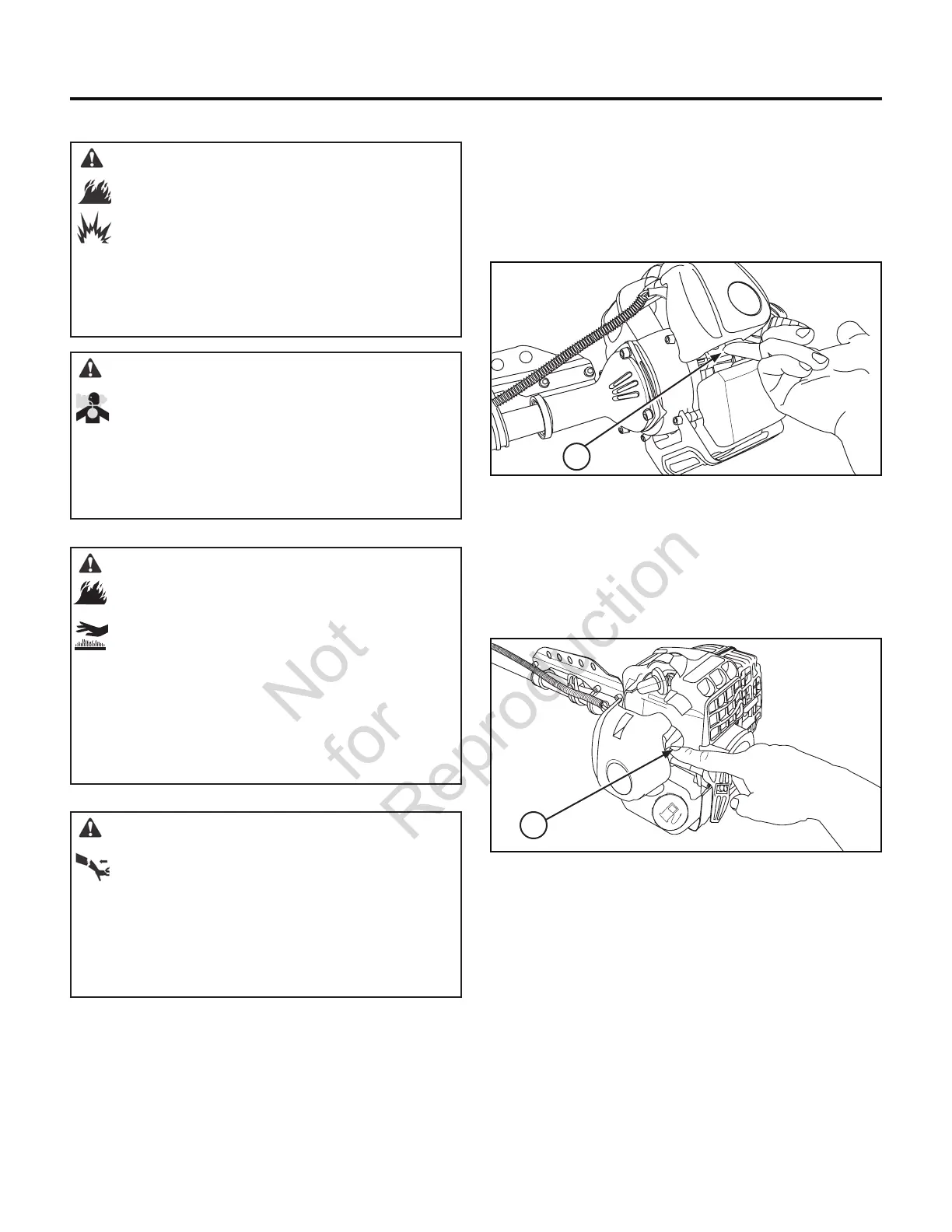 Not
for
Reproduction