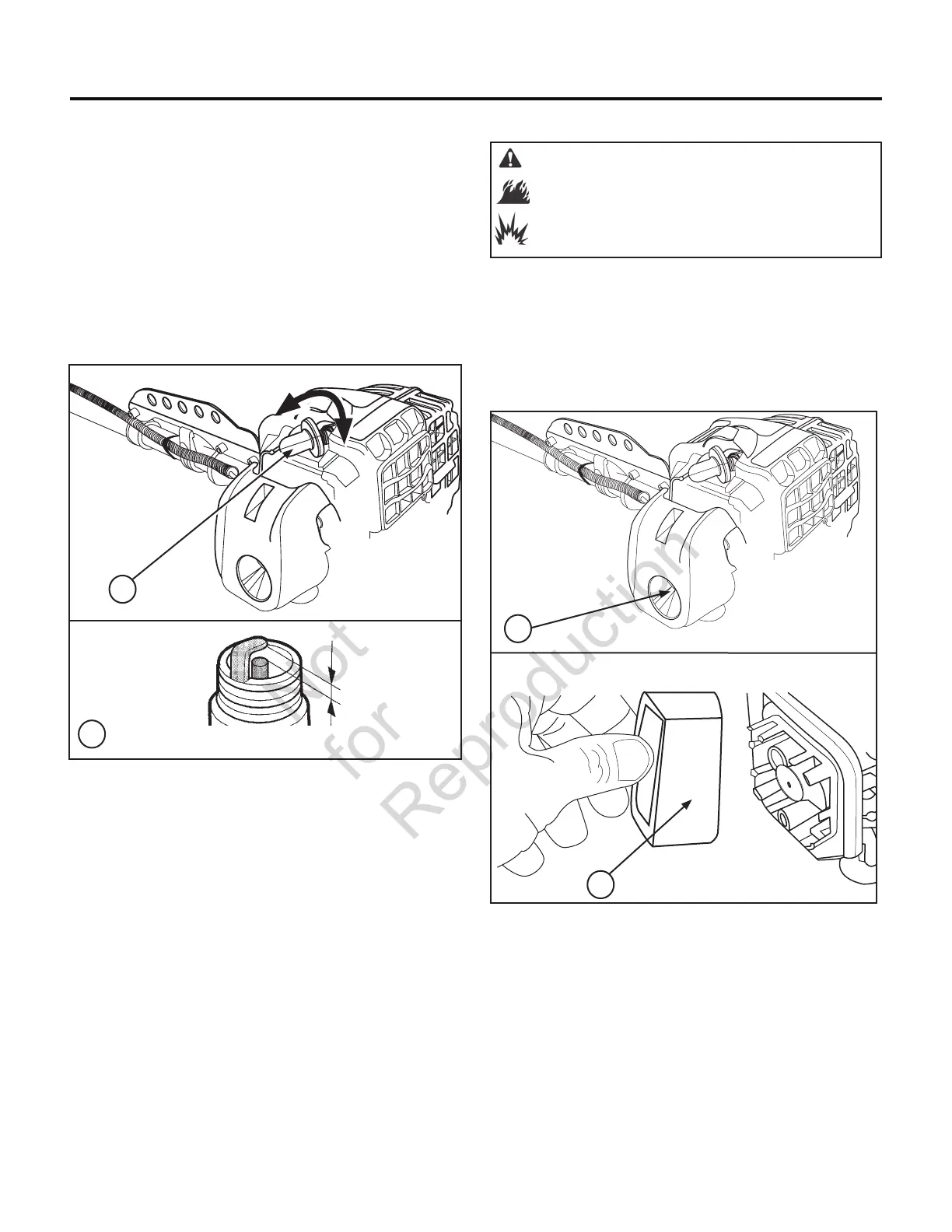 Not for Reproduction