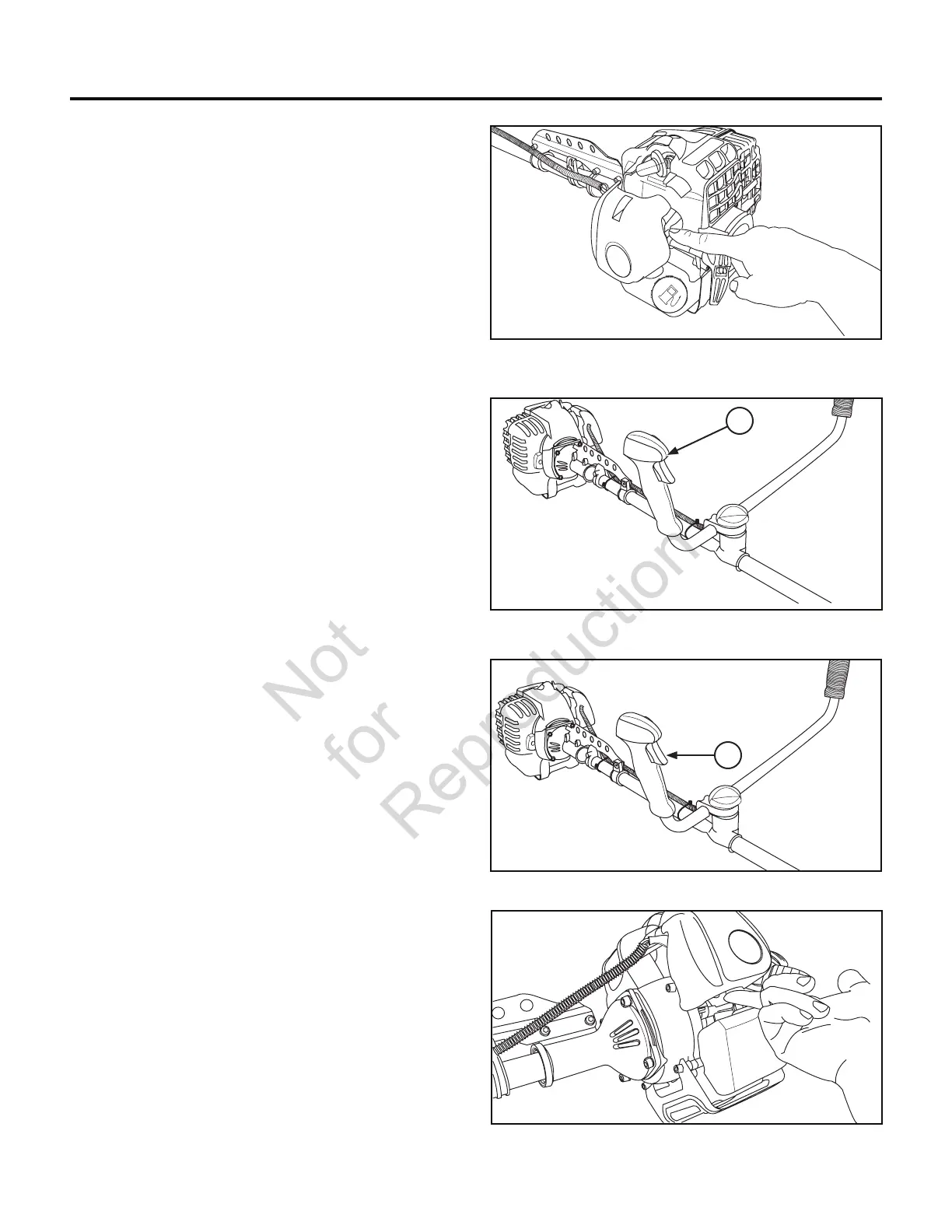 Not for Reproduction