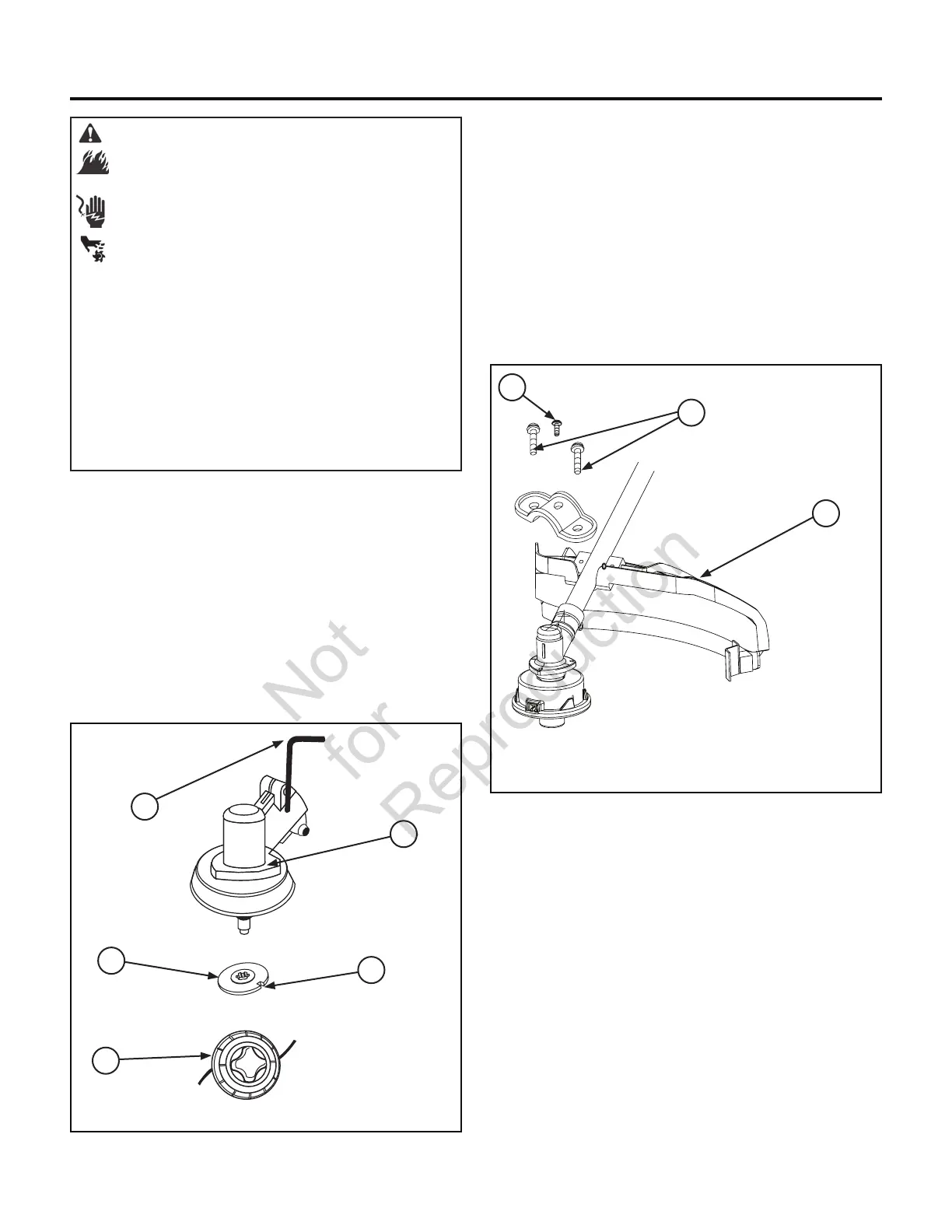 Not for Reproduction