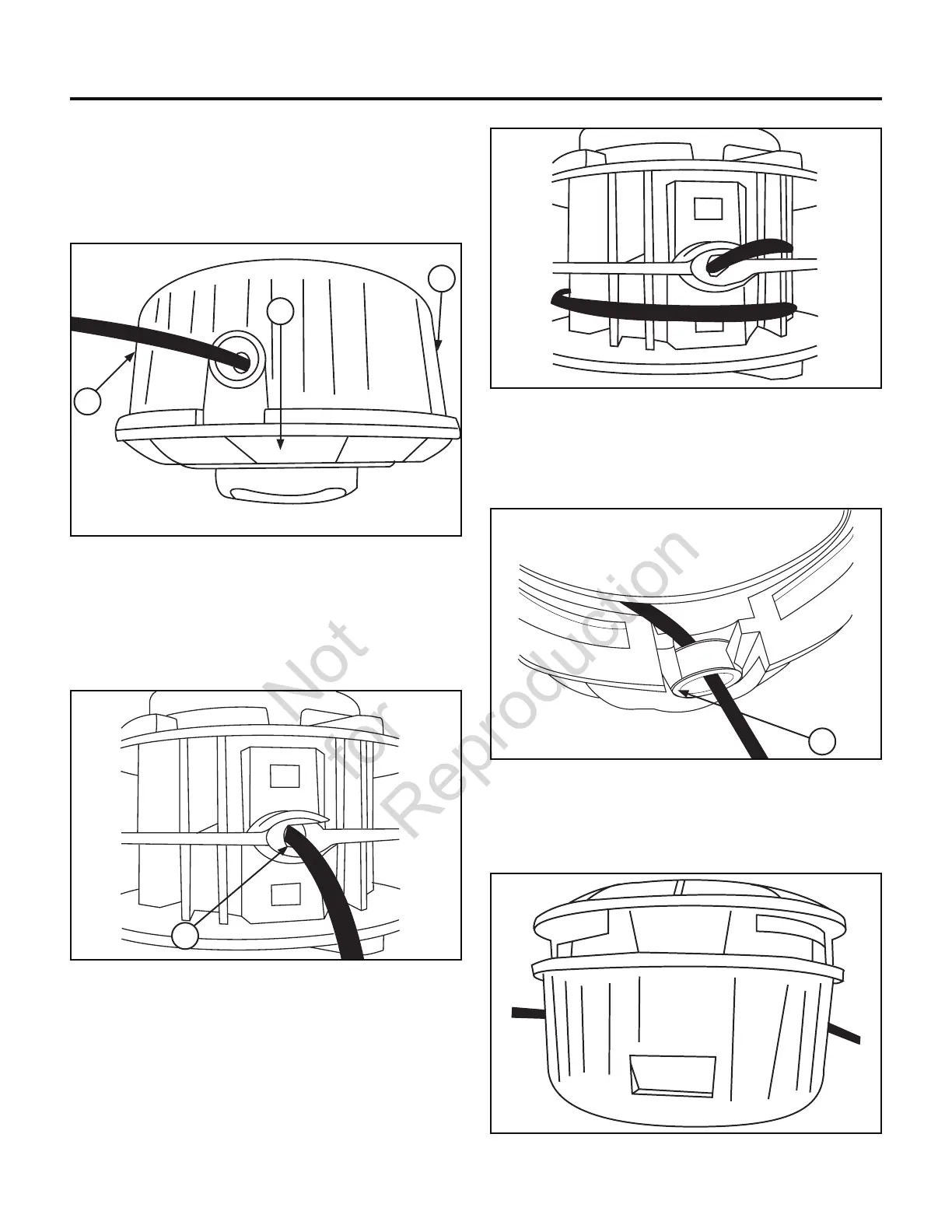 Not for Reproduction