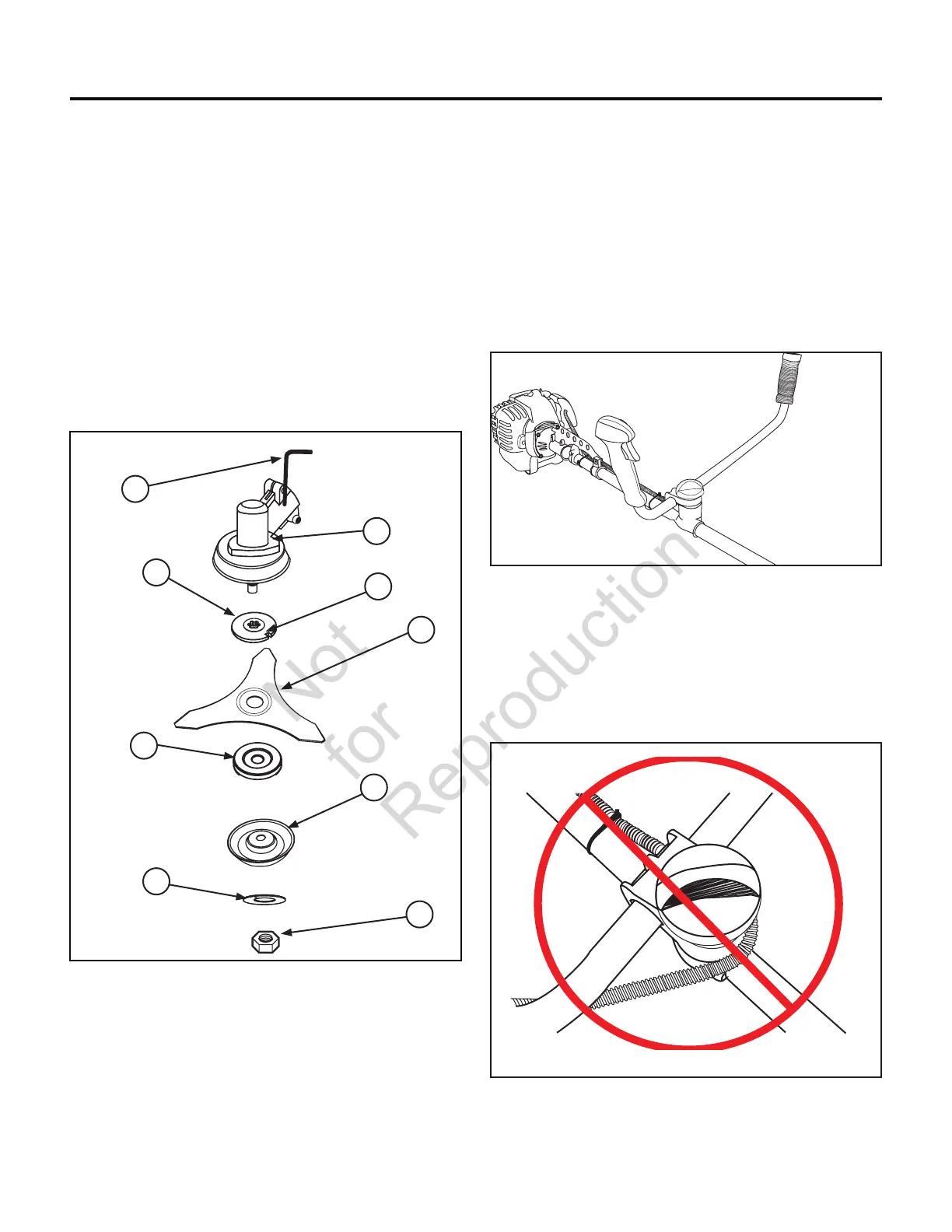 Not
for
Reproduction