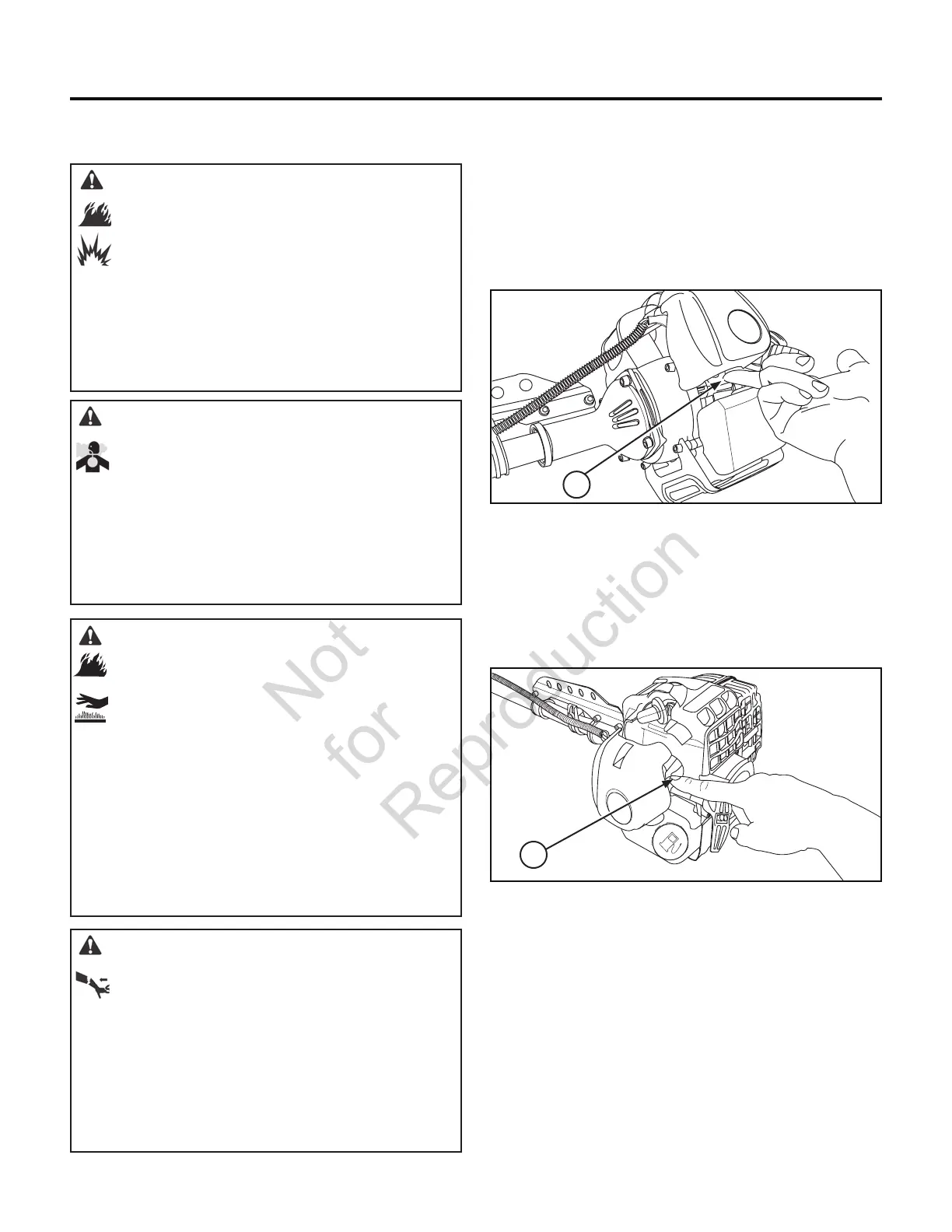 Not
for
Reproduction