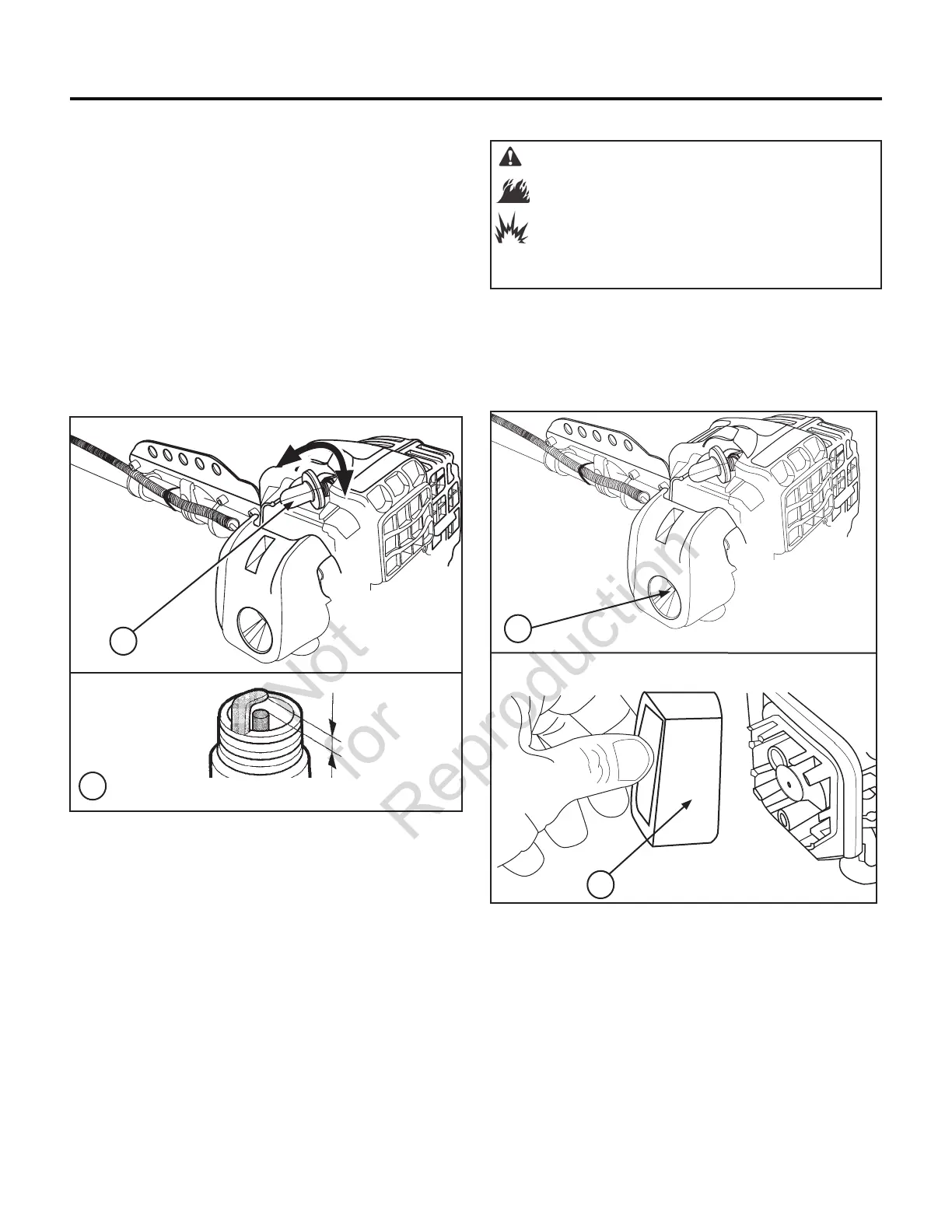 Not for Reproduction