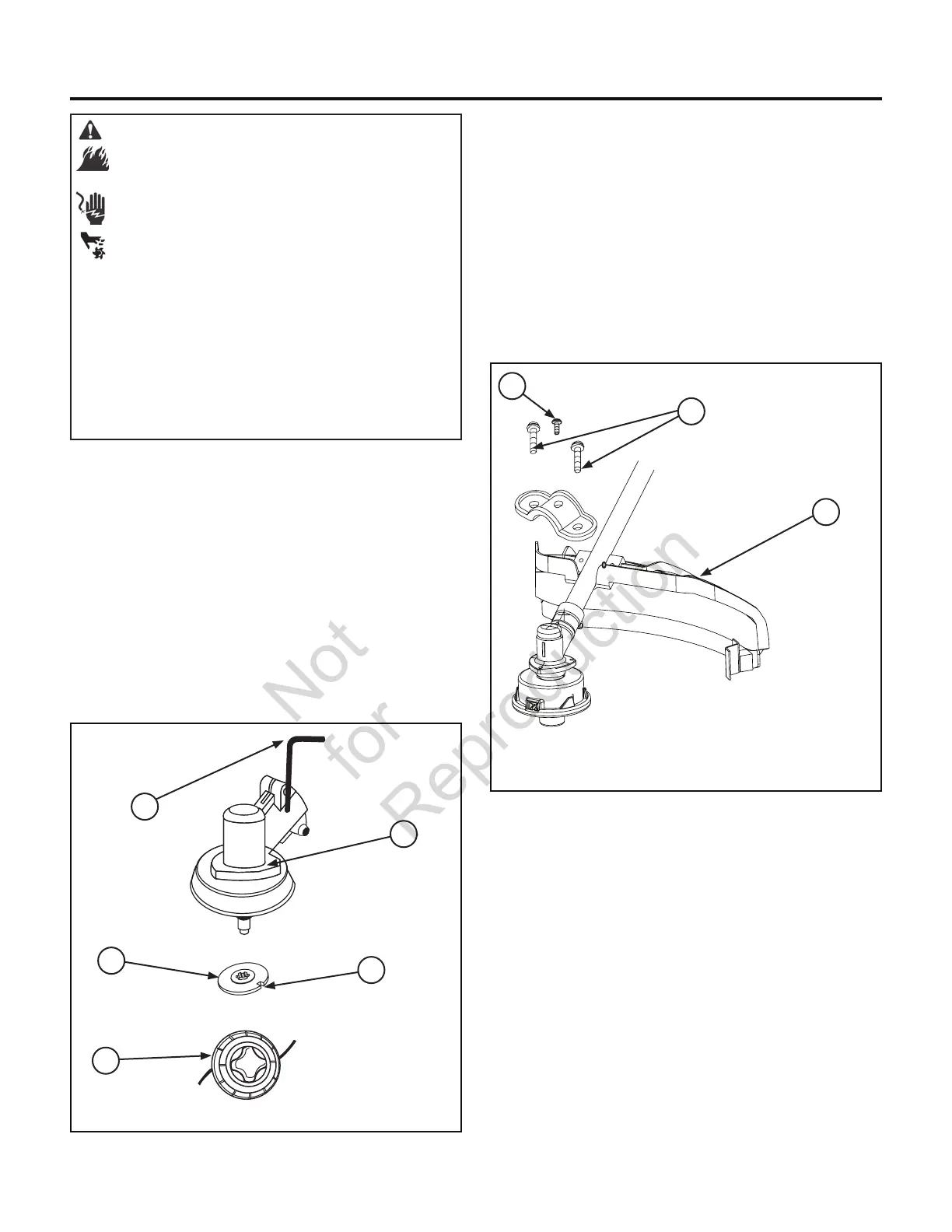 Not for Reproduction