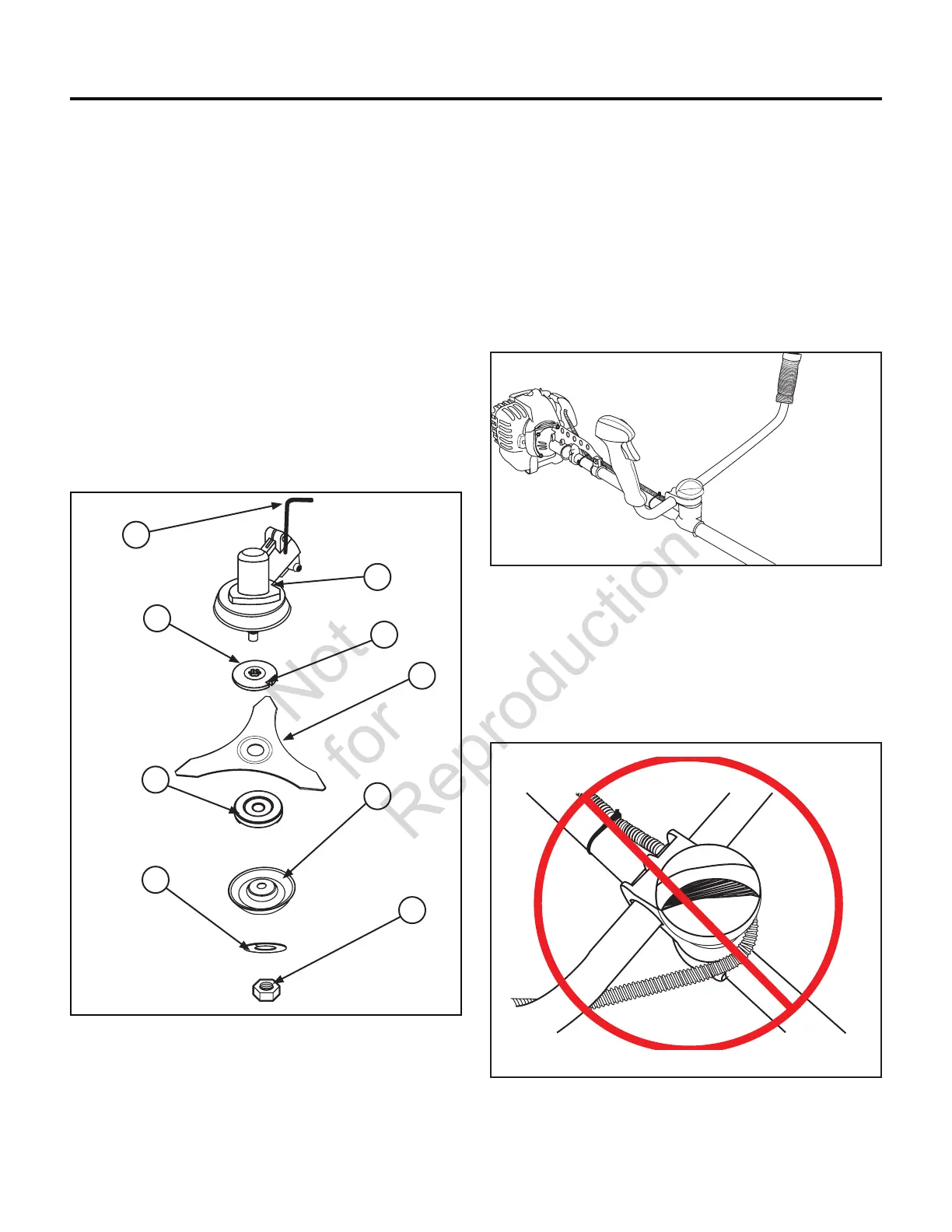 Not for Reproduction