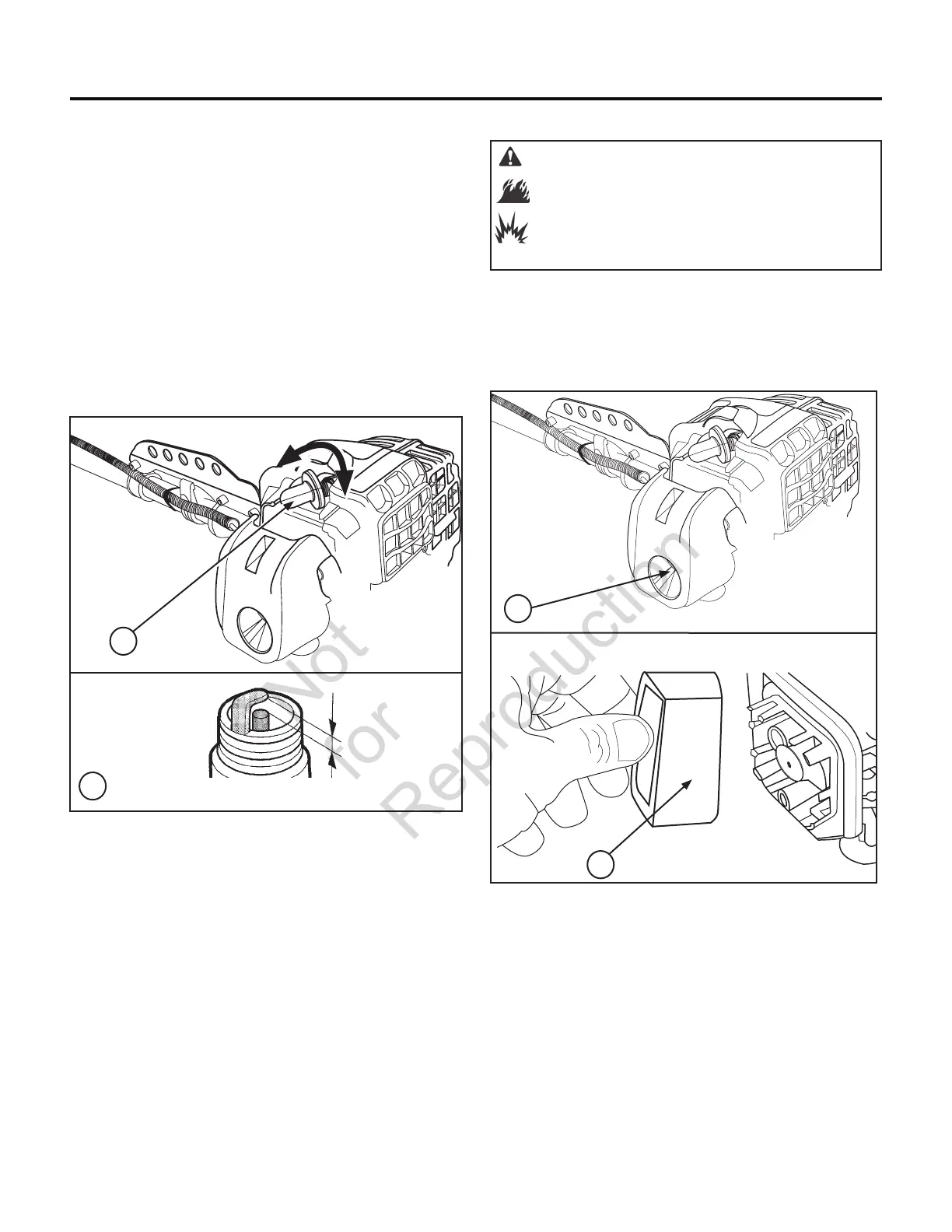 Not for Reproduction