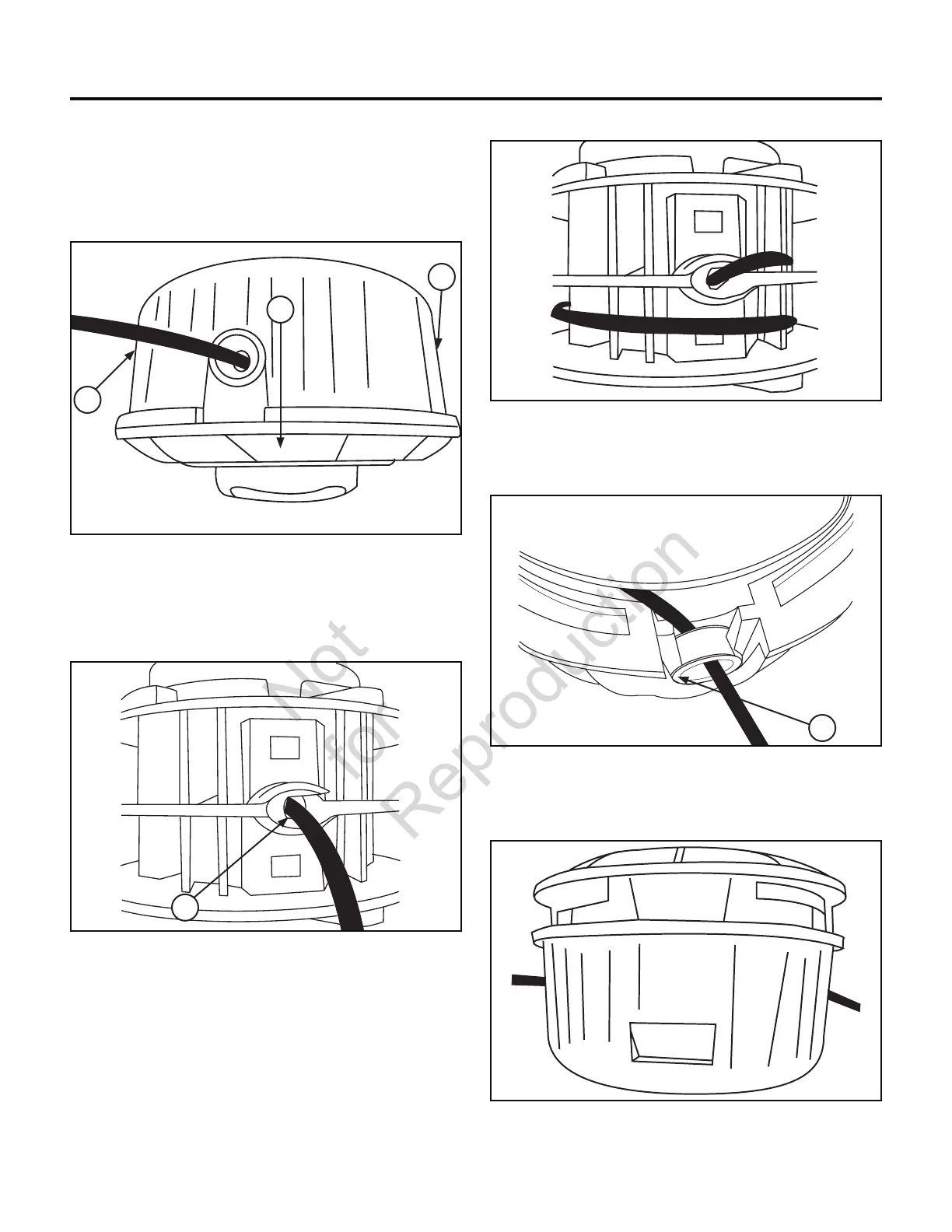 Not for Reproduction