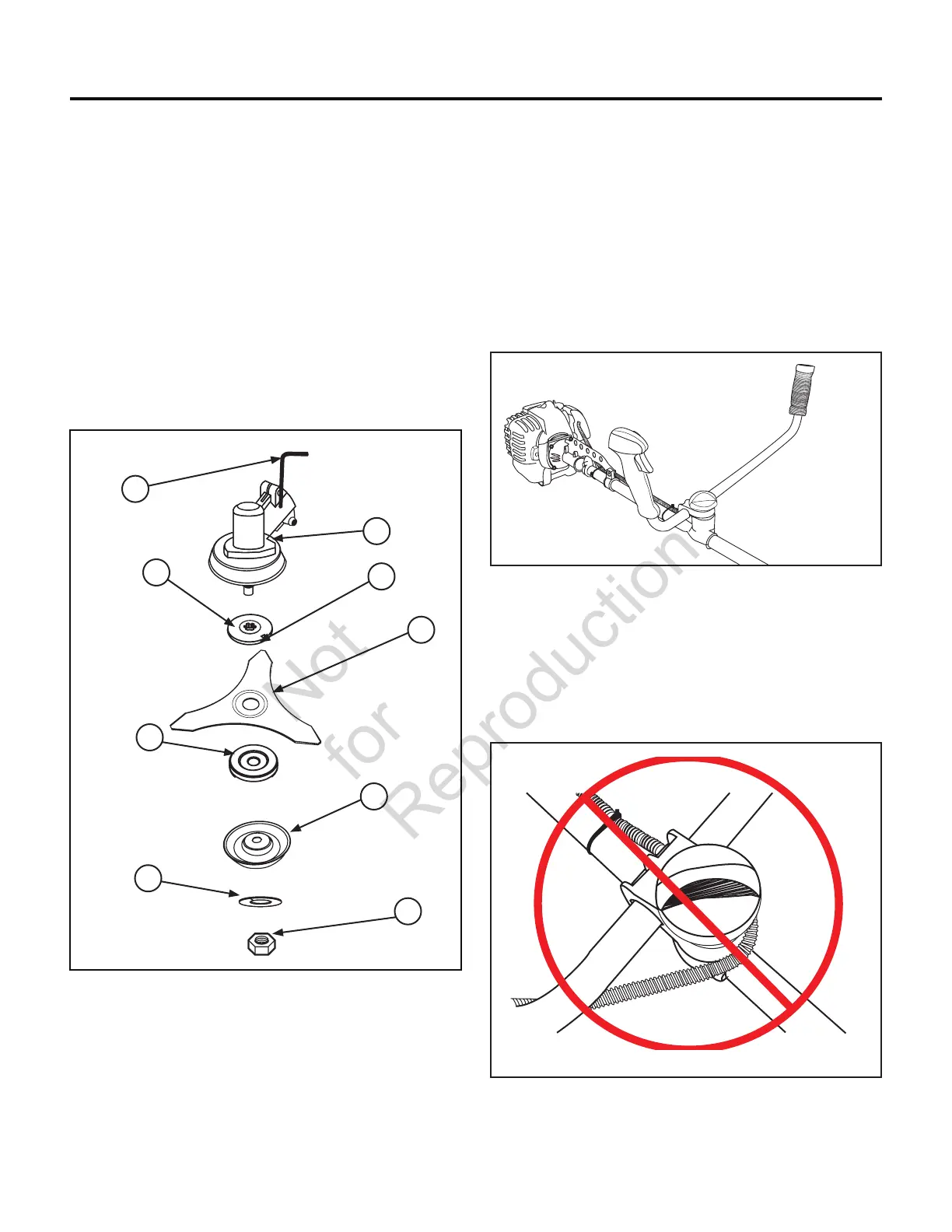 Not for Reproduction