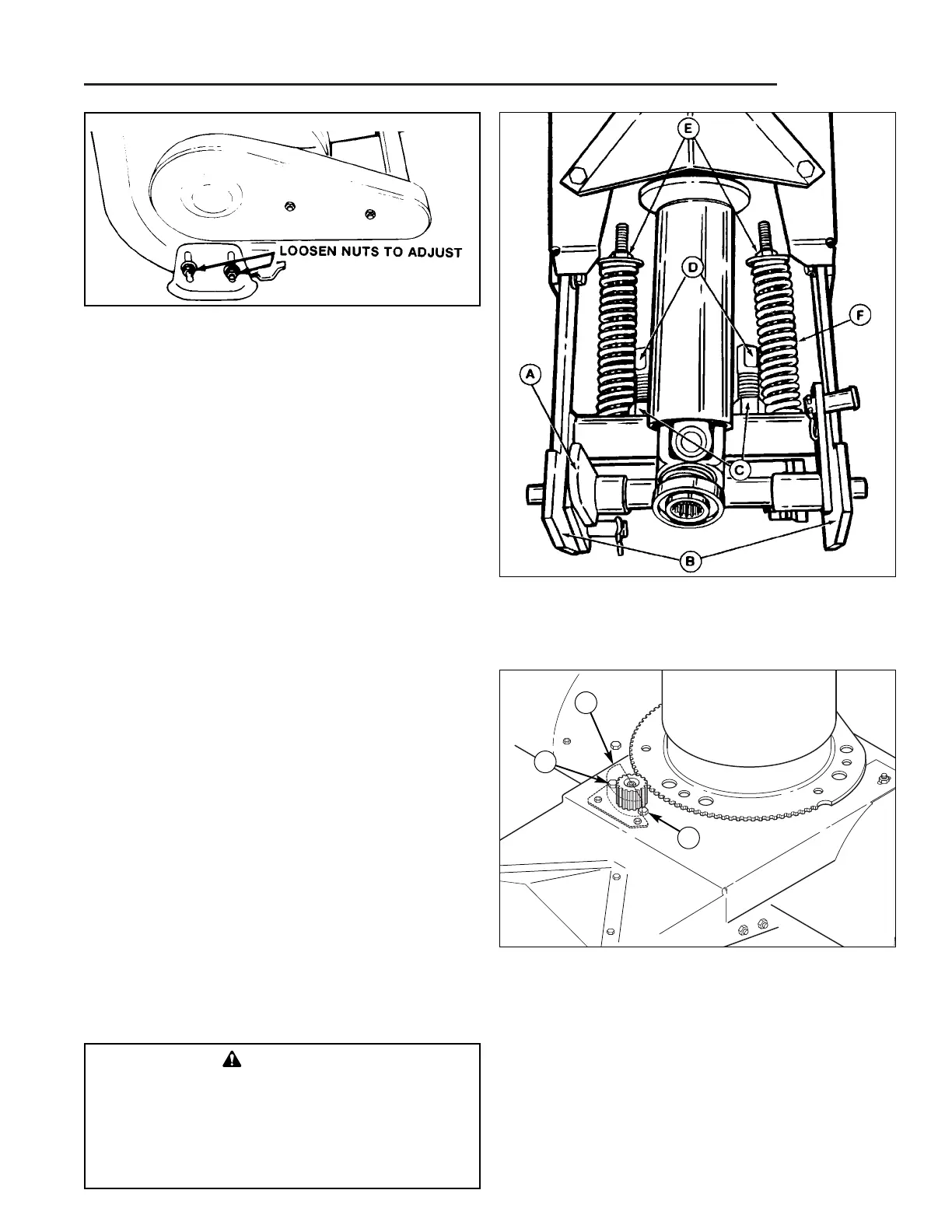 LOOSEN NUTS TO ADJUST

E

D

F

A

C

B