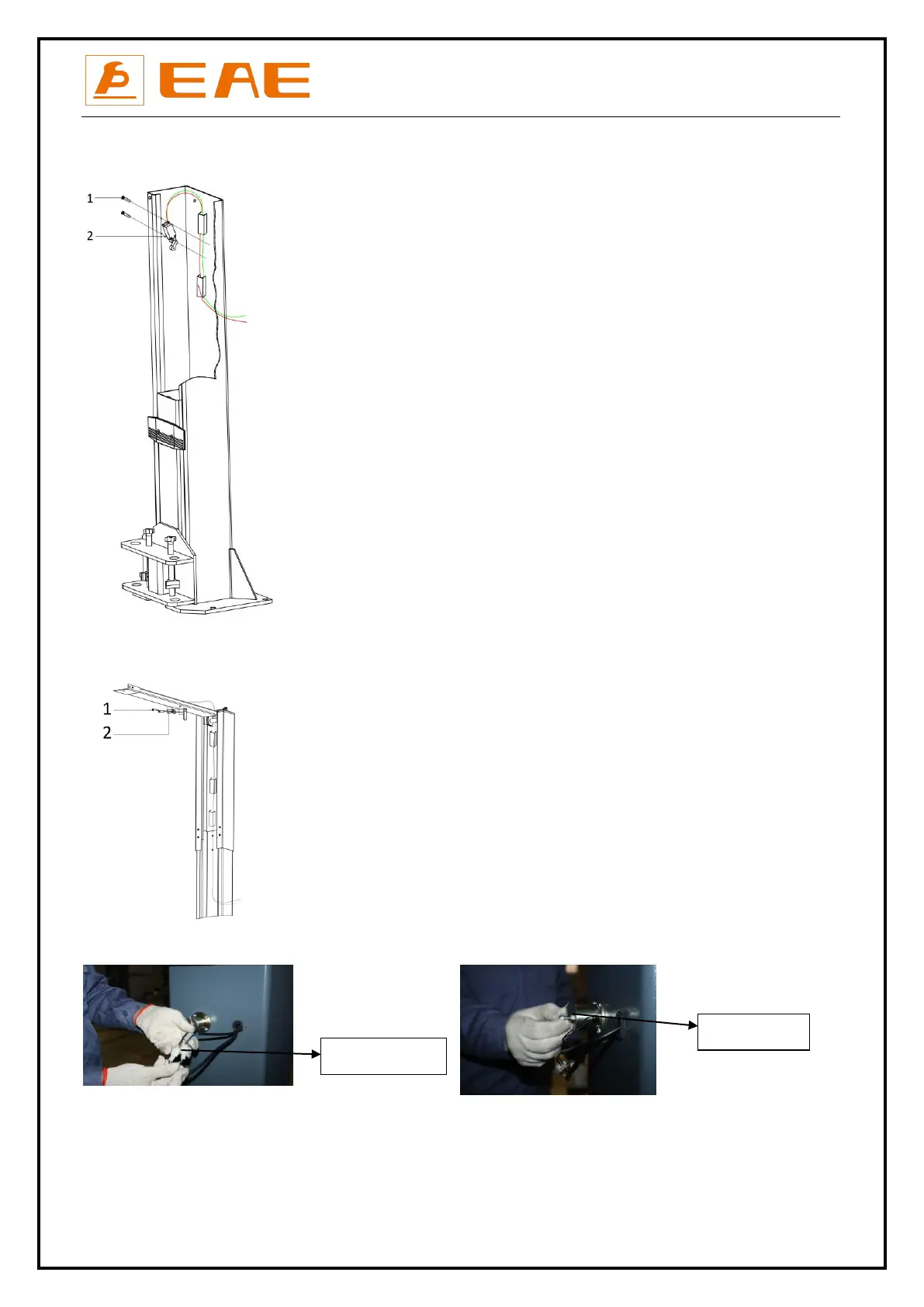 EAE

1
2

1
2