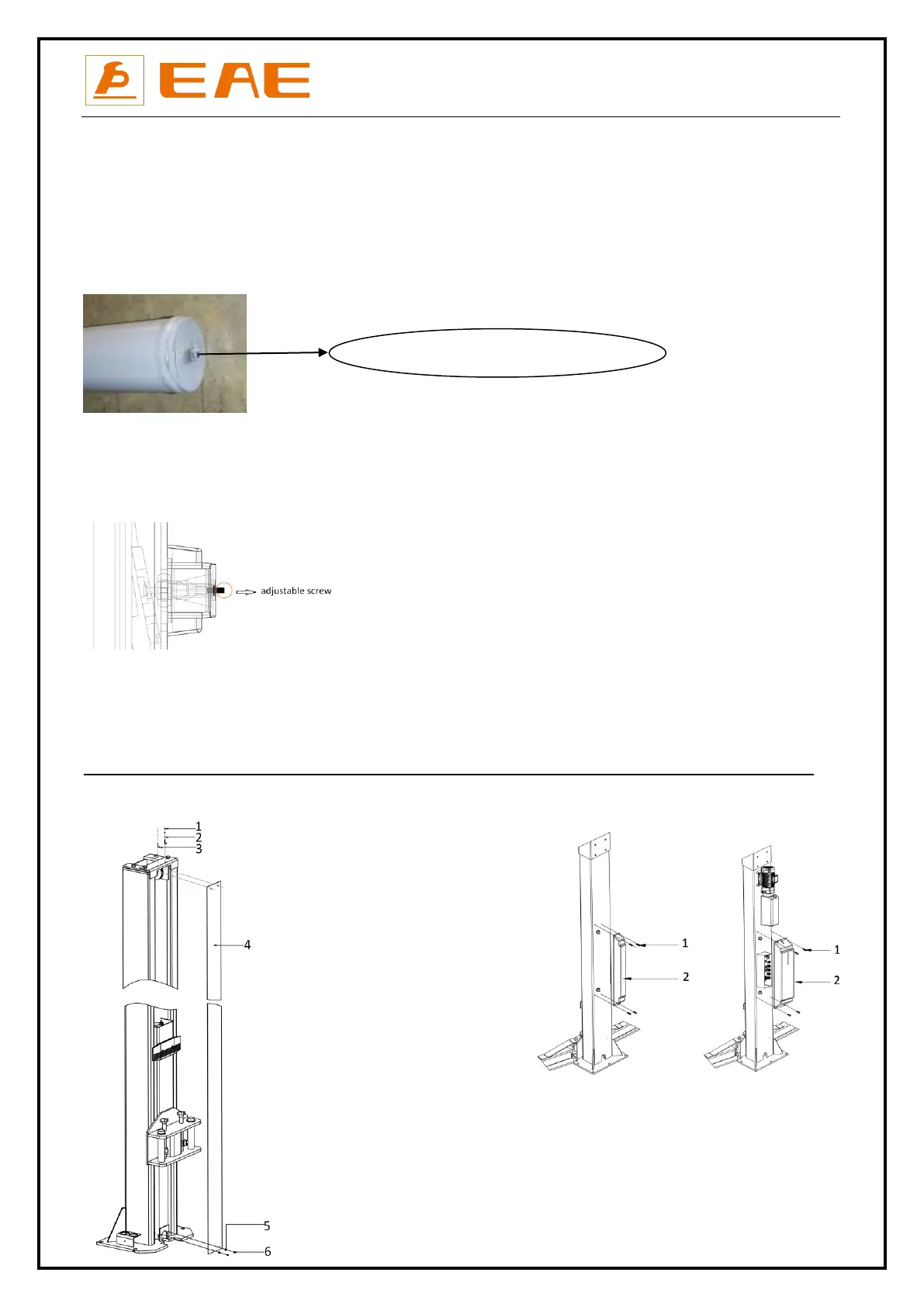 EAE

adjustable screw

1
2
3
4
5
6

1
2

1
2