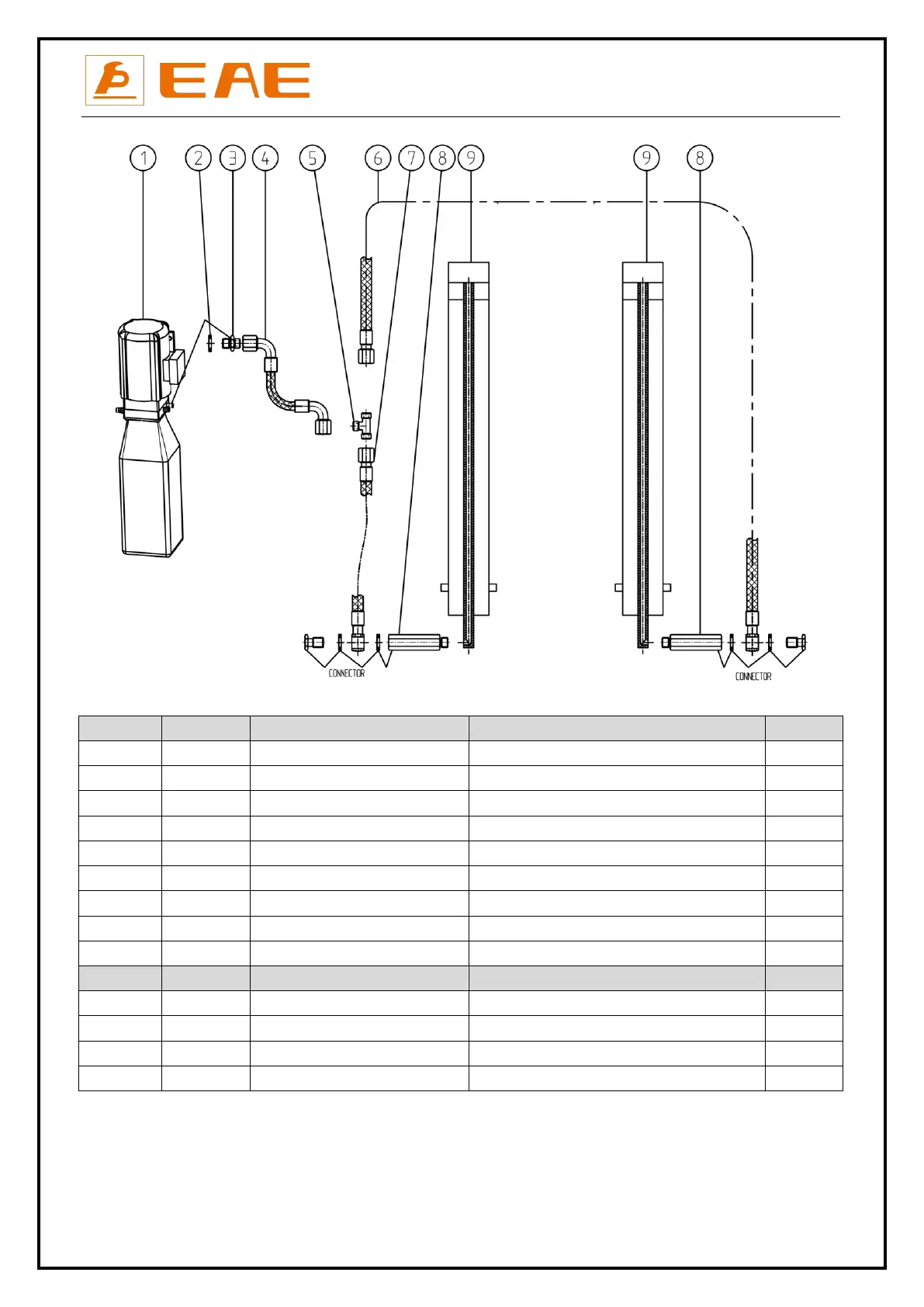 EAE

1 2 3 4 5 6 7 8 9 9 8

CONNECTOR

CONNECTOR