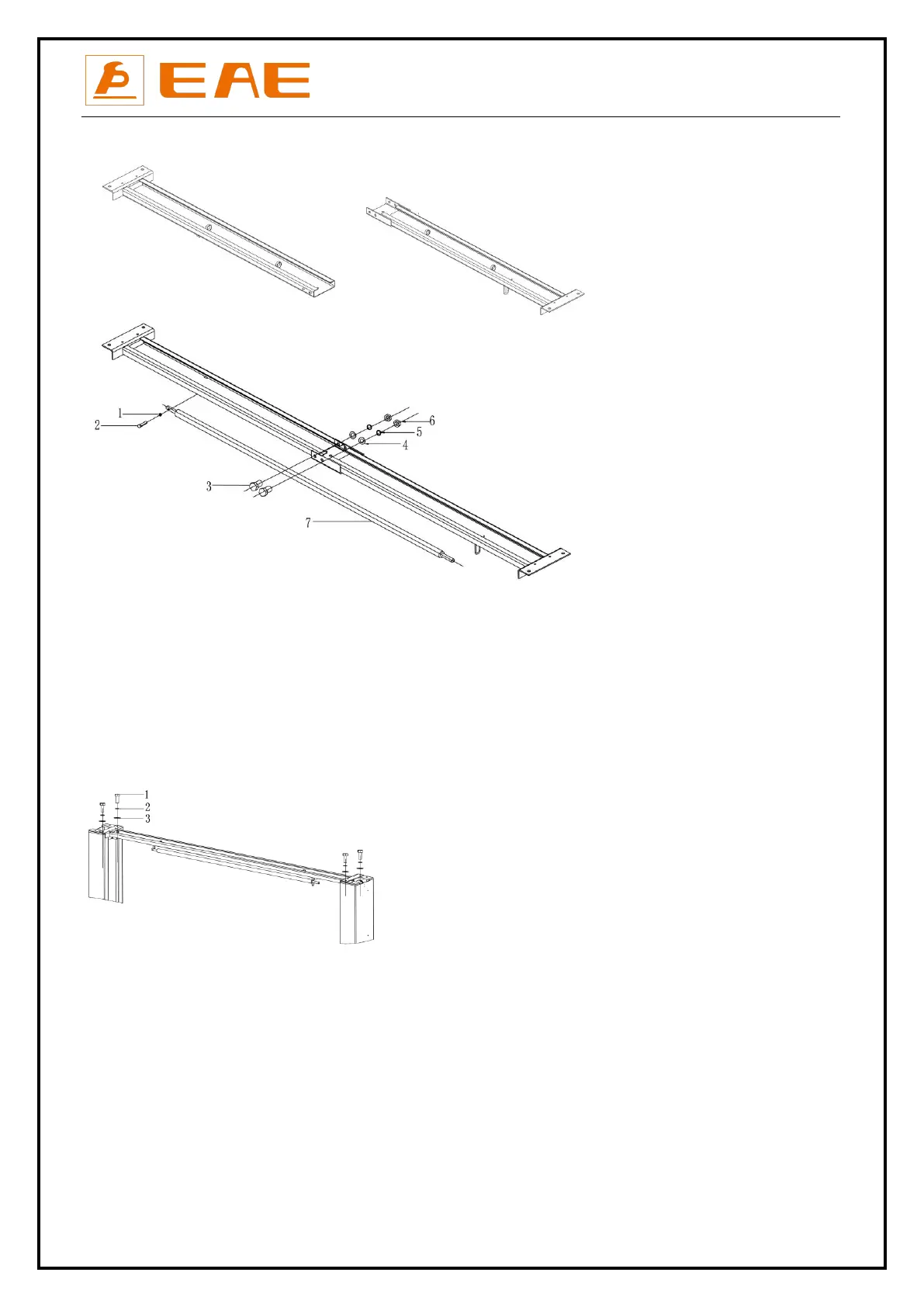 EAE

1
2
6
5
4
3
7

1
2
3