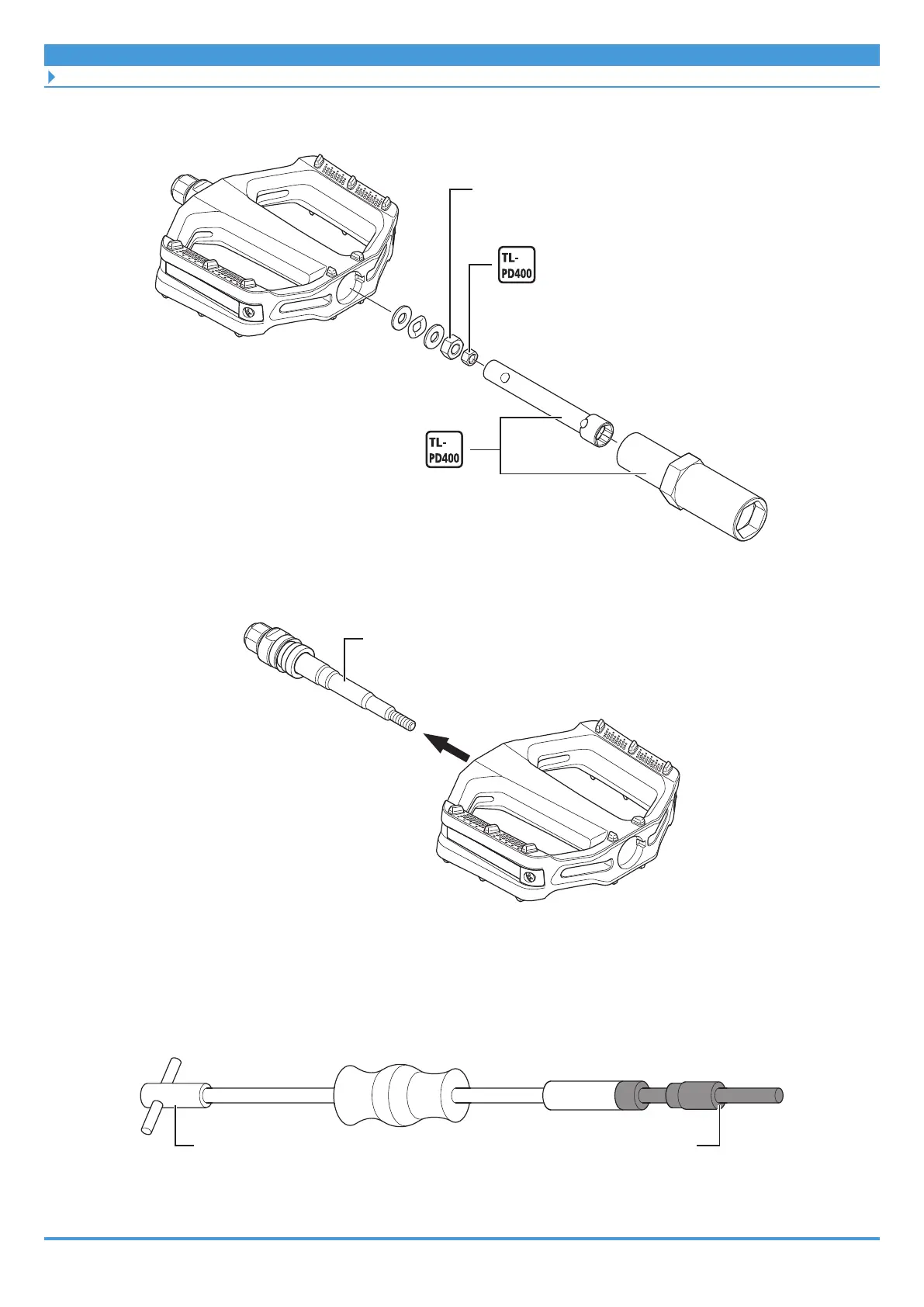 TL-PD400

TL-PD400