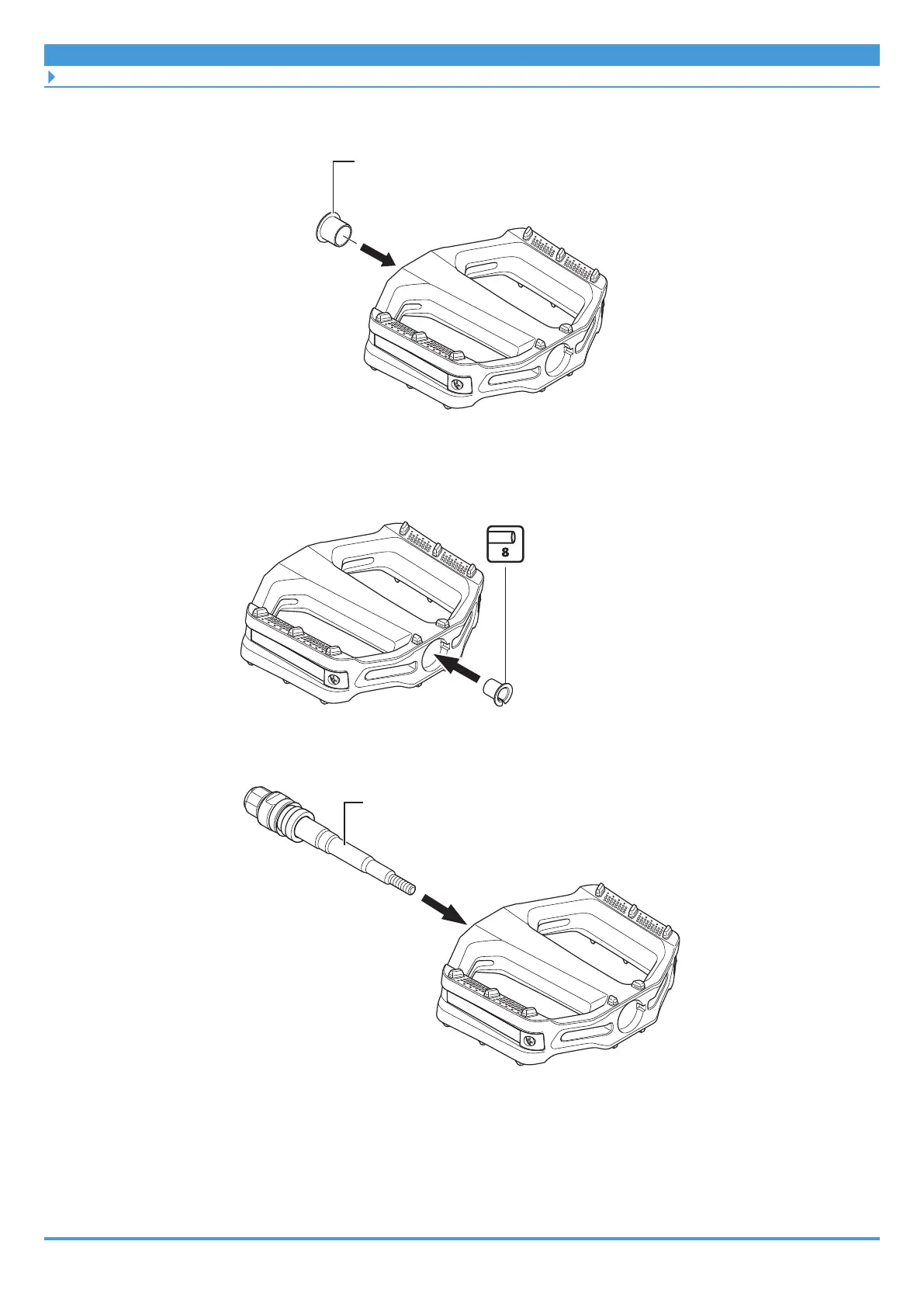 8