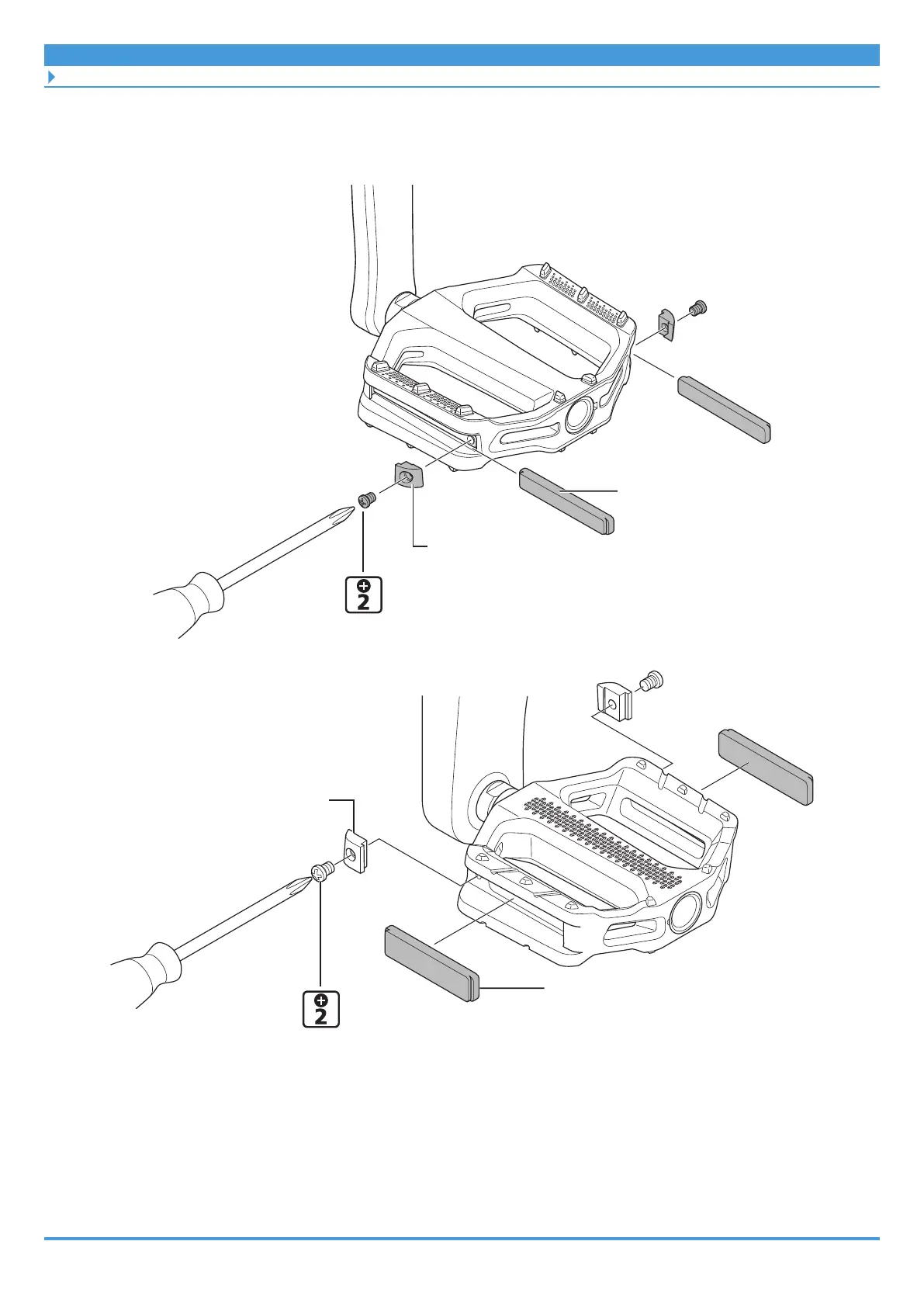 2

2