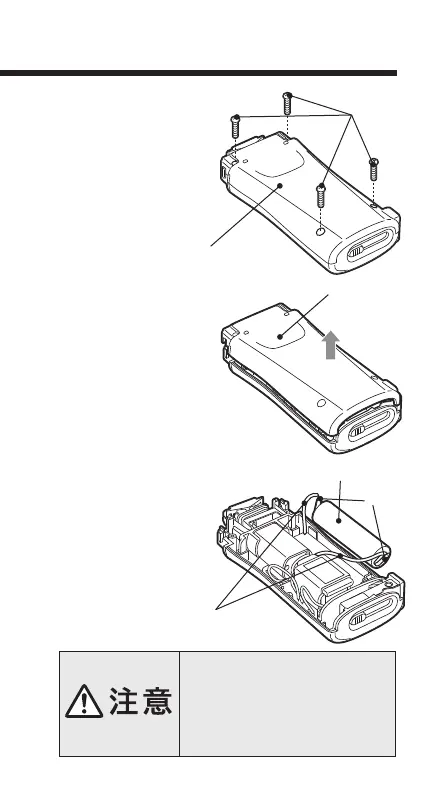 注意