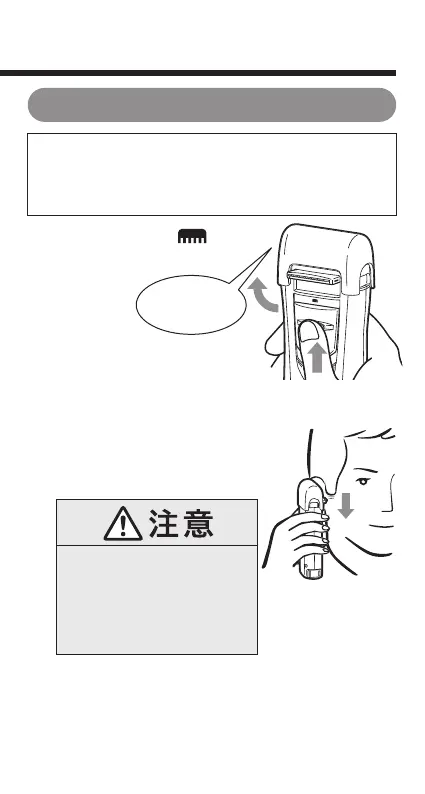 注意