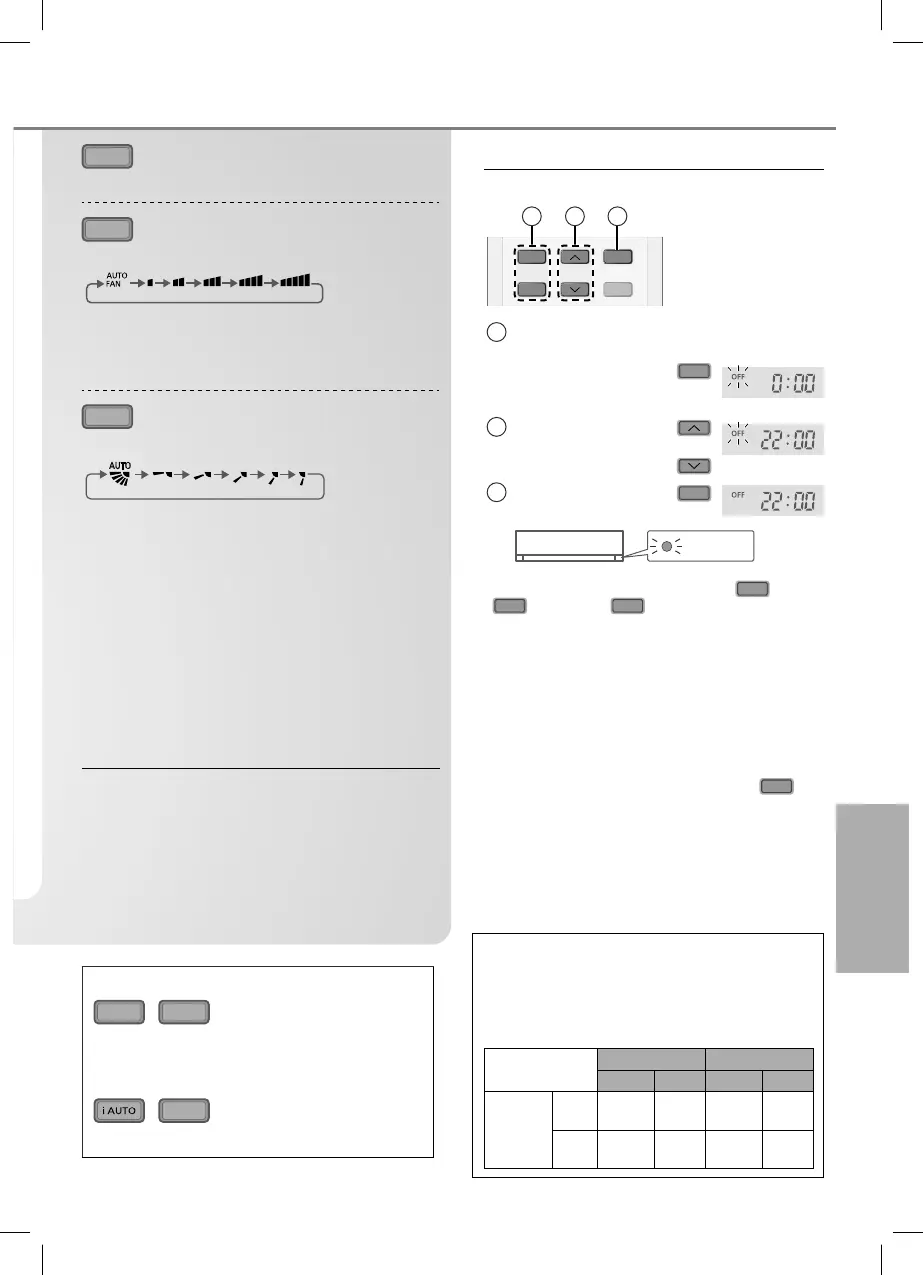 AUTO
FAN

AUTO

OFF 0:00

OFF 22:00

OFF 22:00

i AUTO