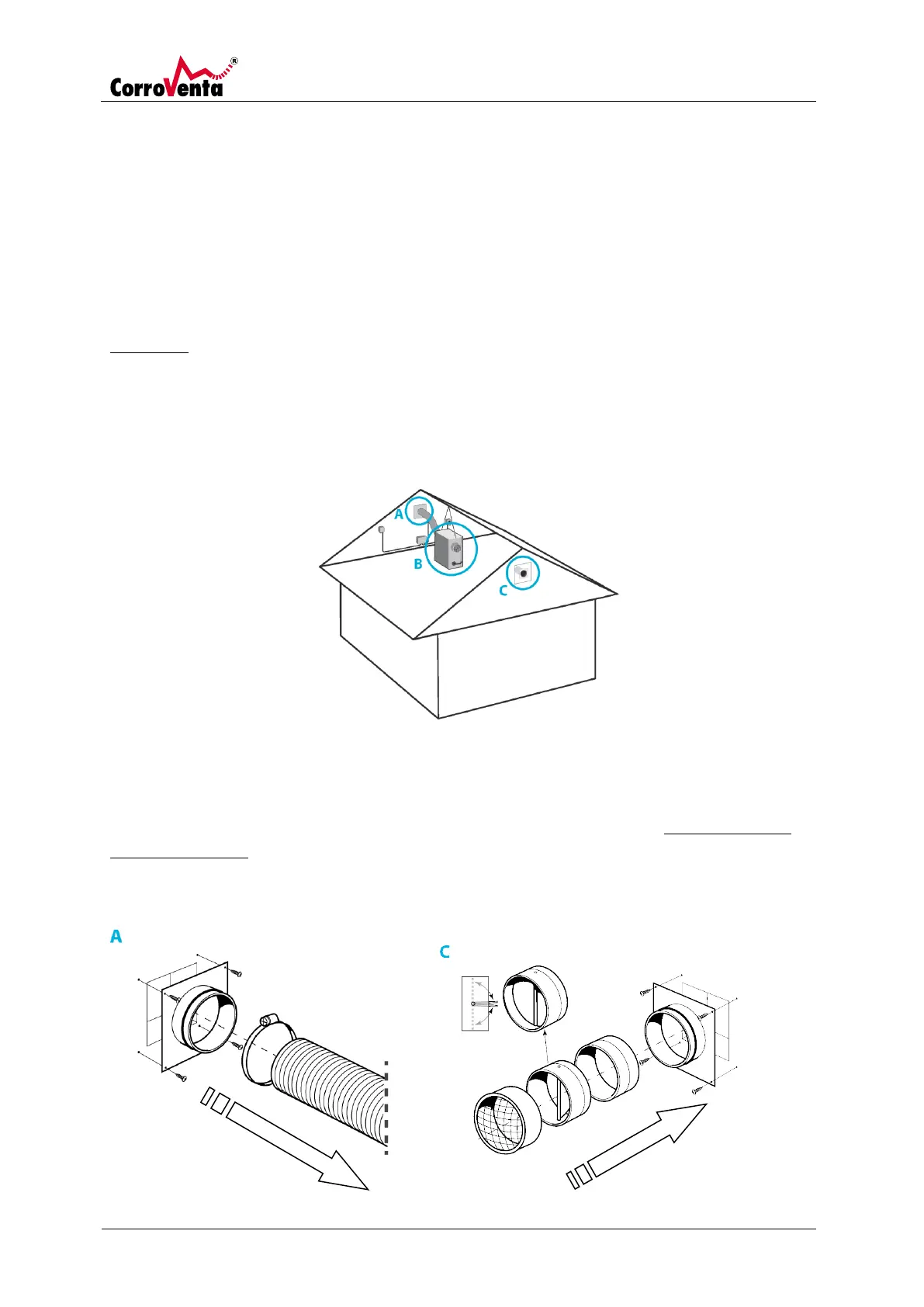 CorroVenta®

A

B

C

A

C