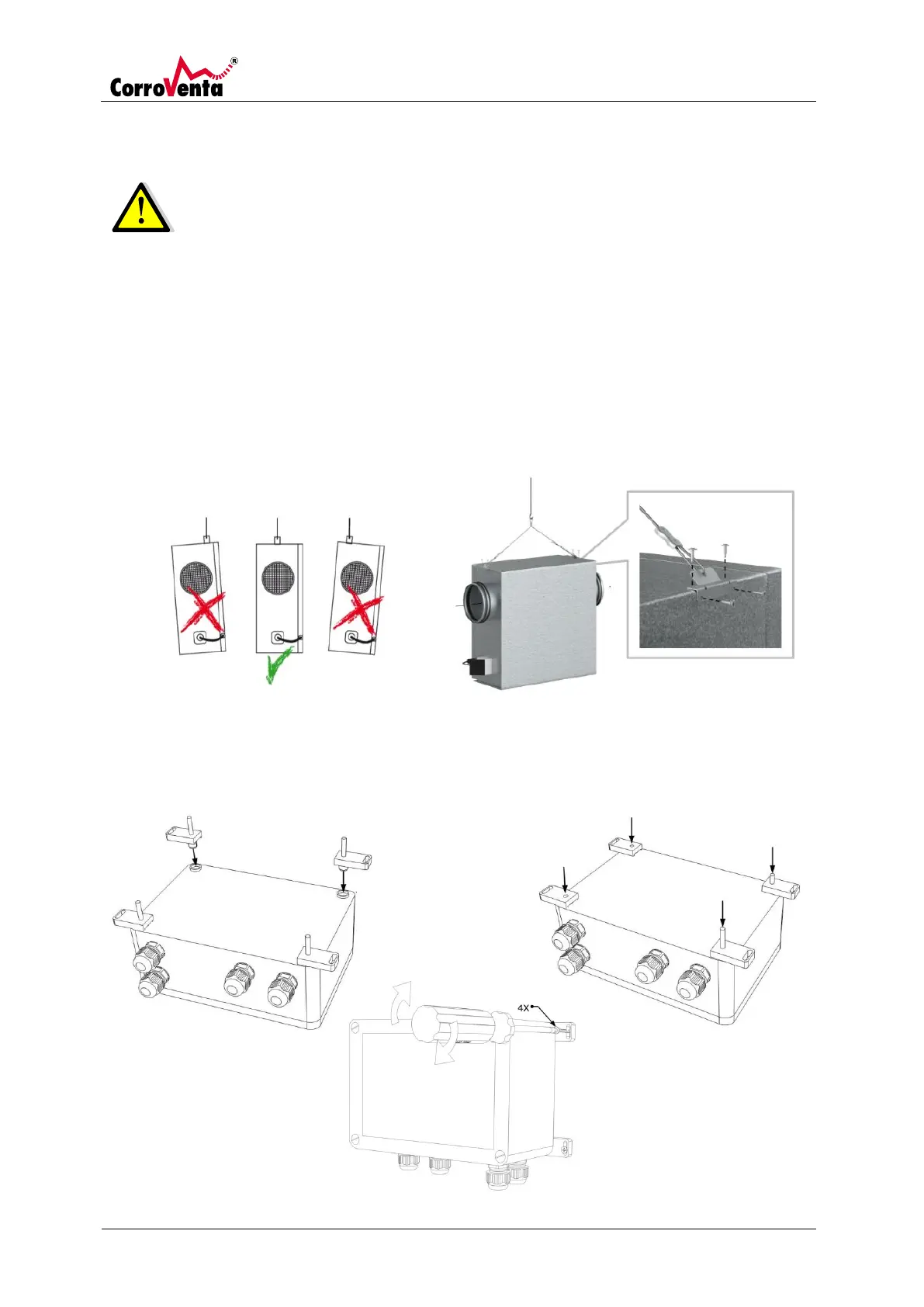 CorroVenta®

4X