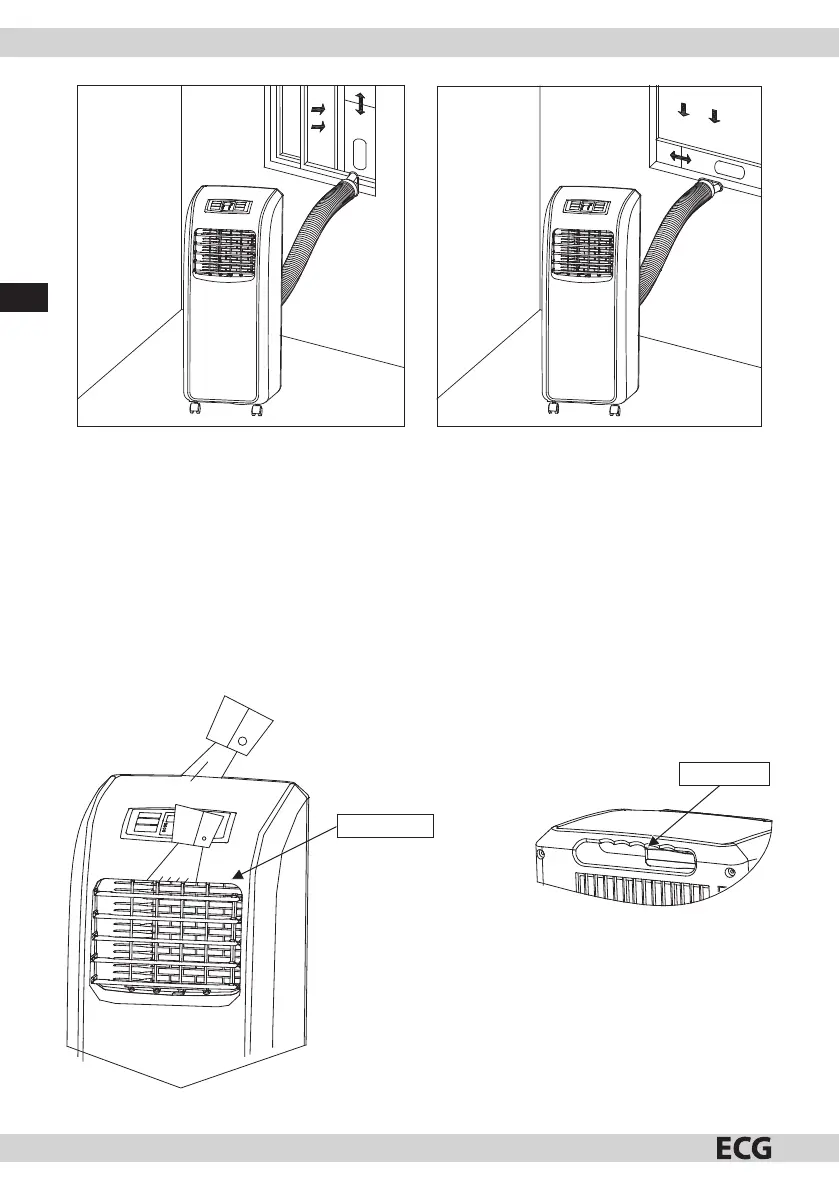 ECG