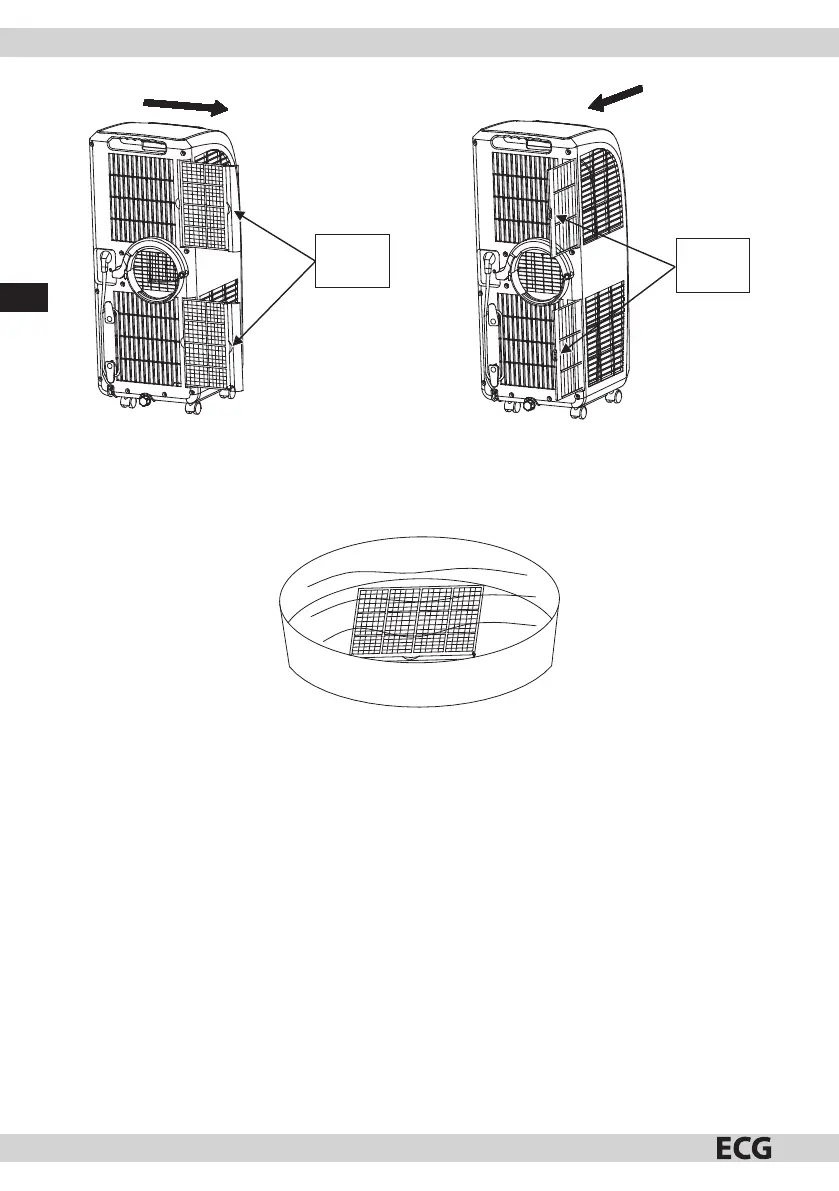 ECG