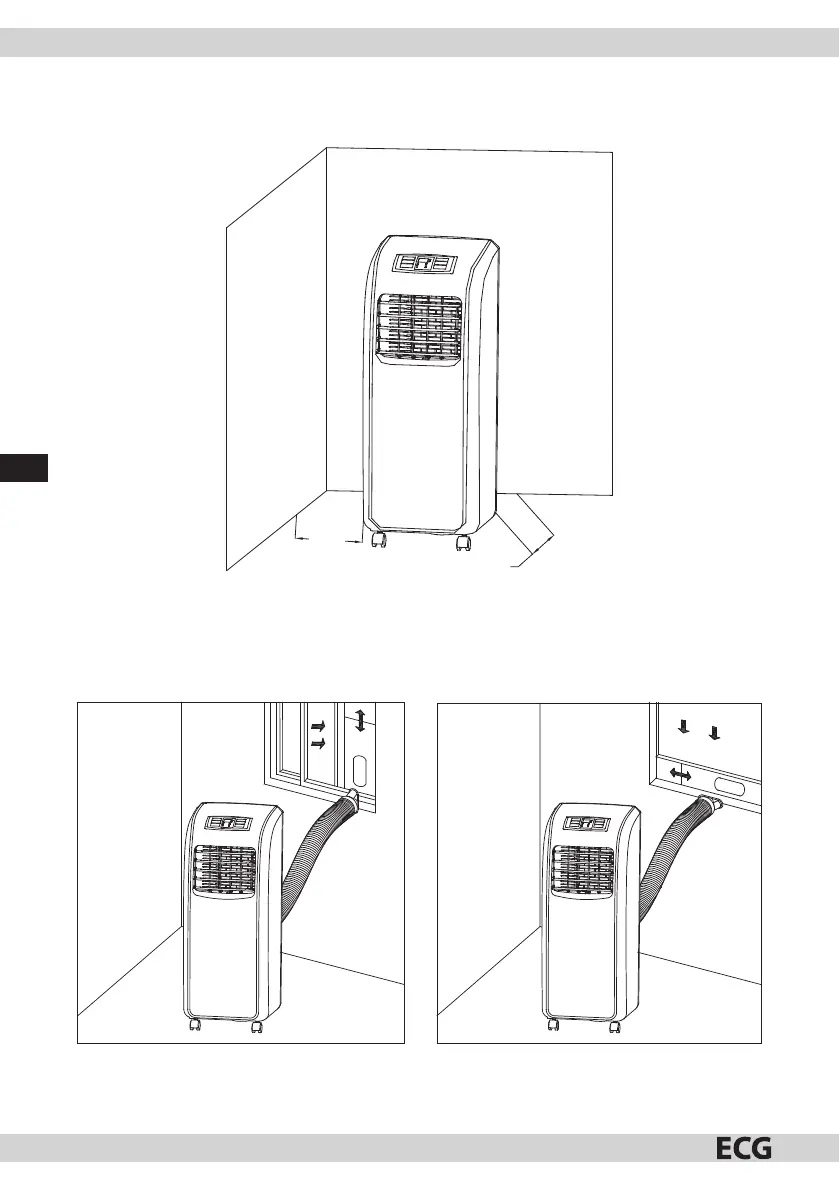 ECG