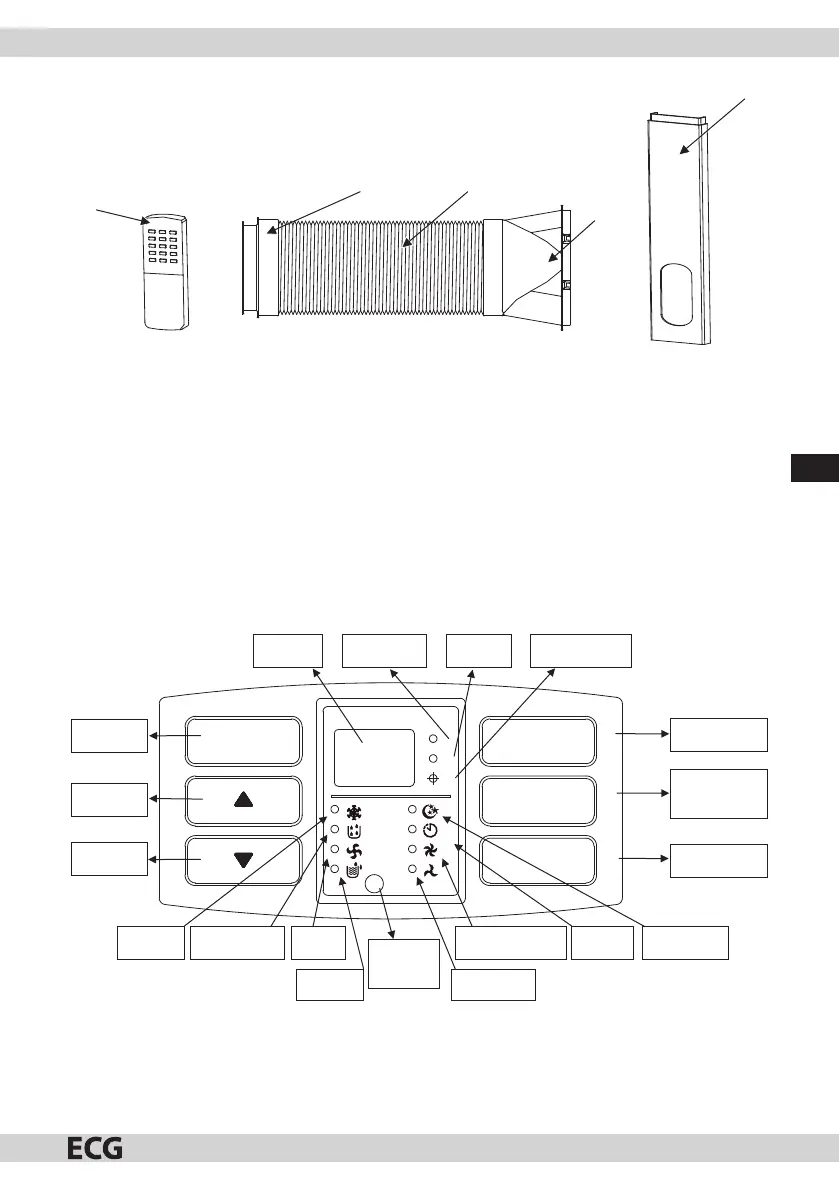 ECG