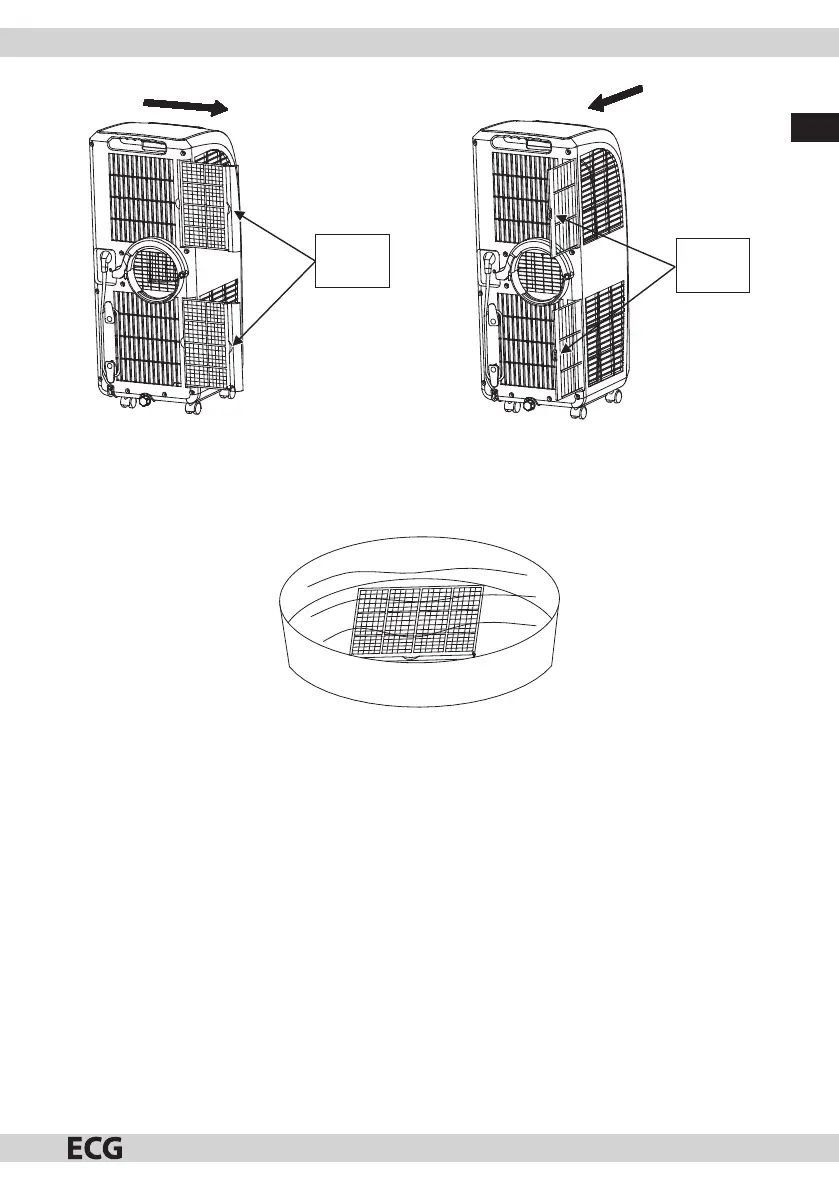 ECG