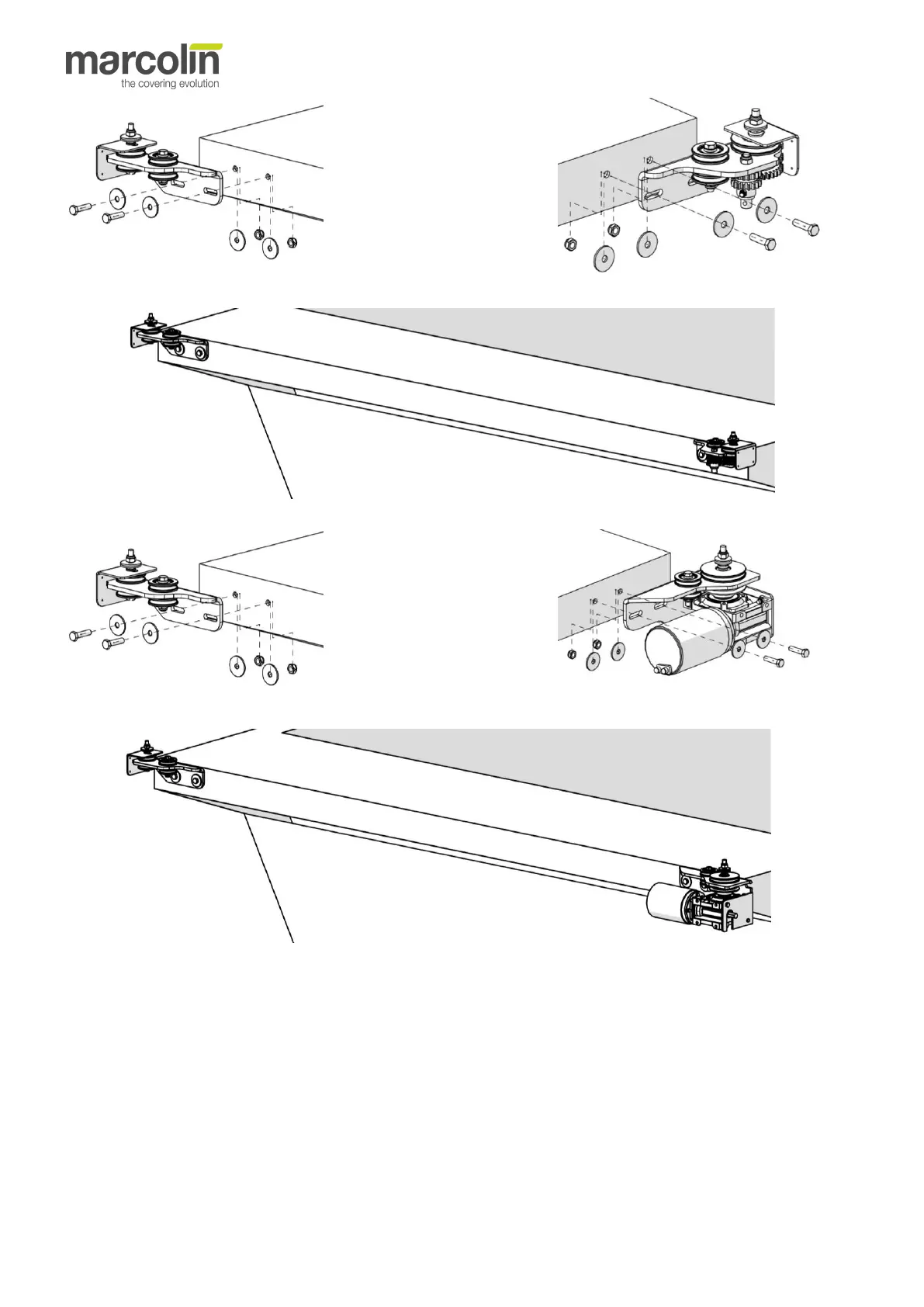 marcolin
the covering evolution