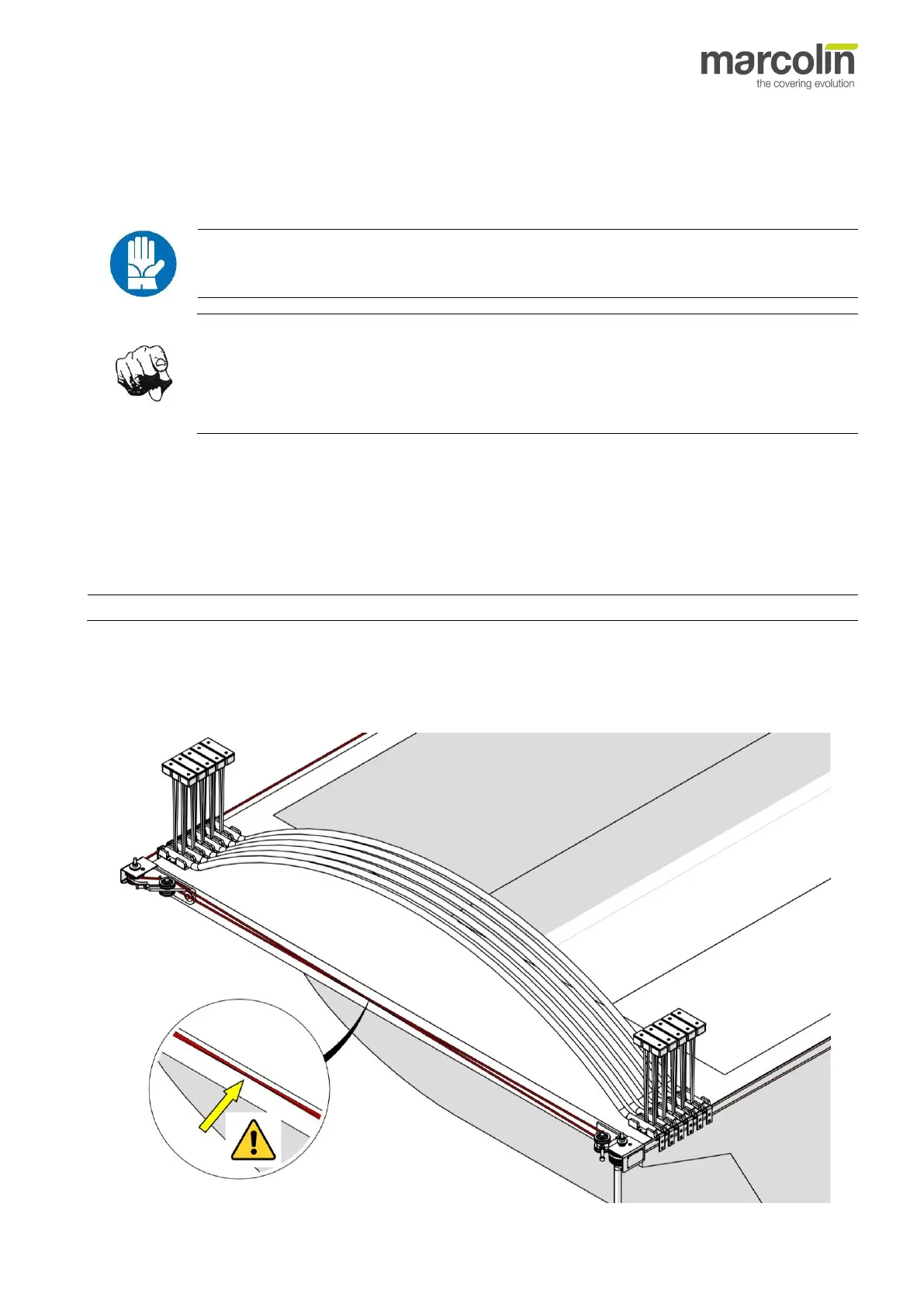 marcolin
the covering evolution