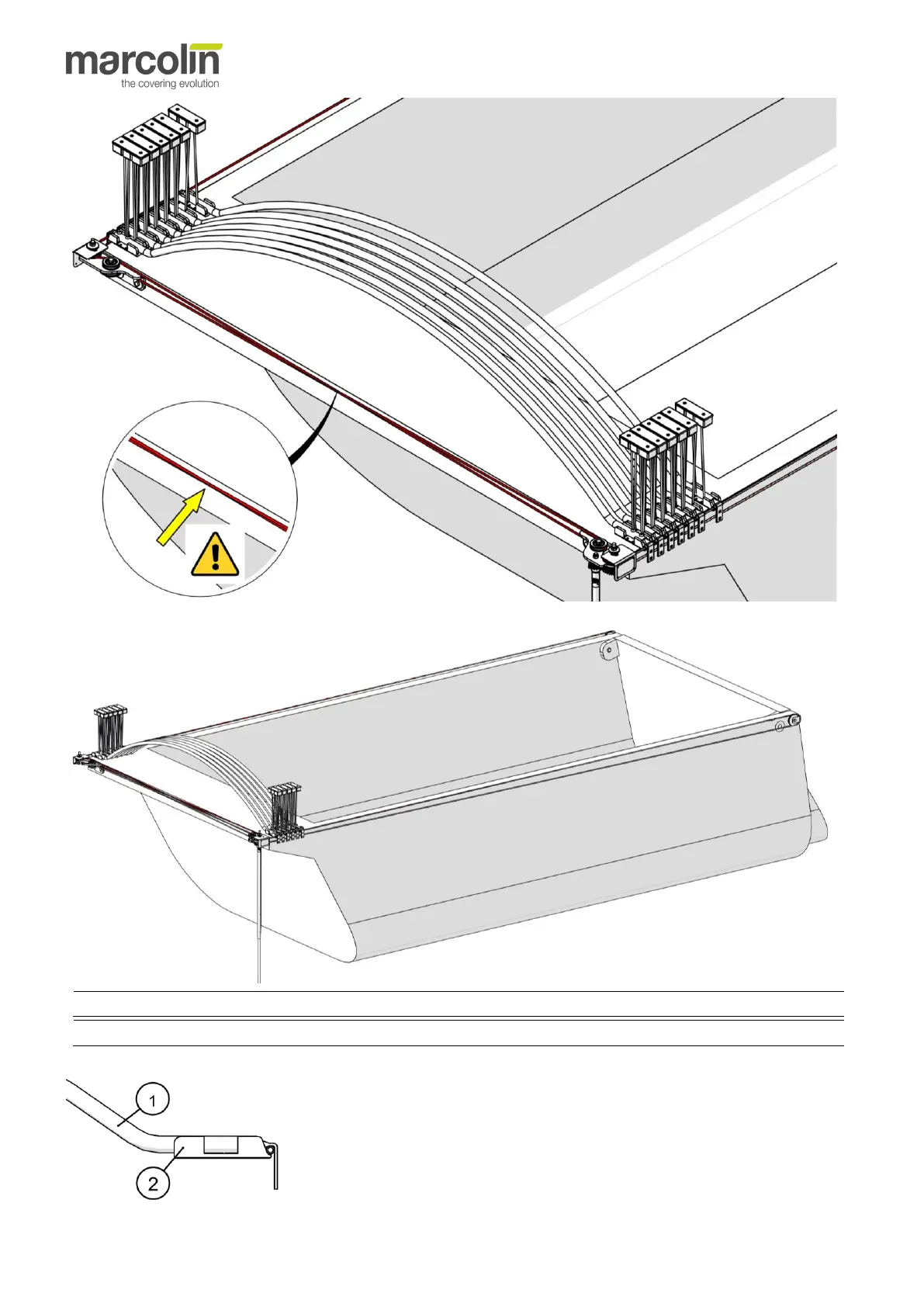 marcolin
the covering evolution

1

2