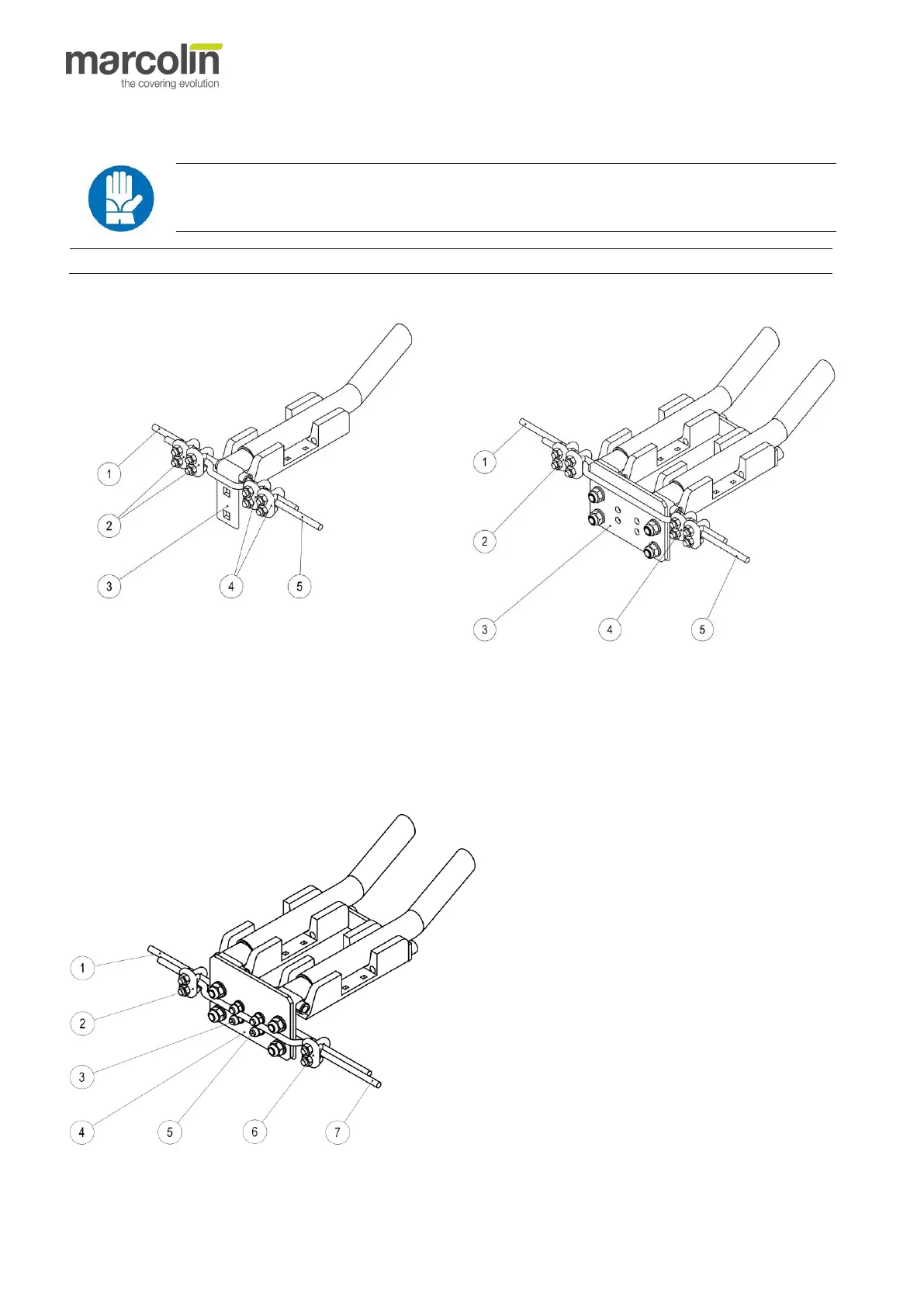 marcolin
the covering evolution

1
2
3
4
5

1
2
3
4
5

1
2
3
4
5
6
7