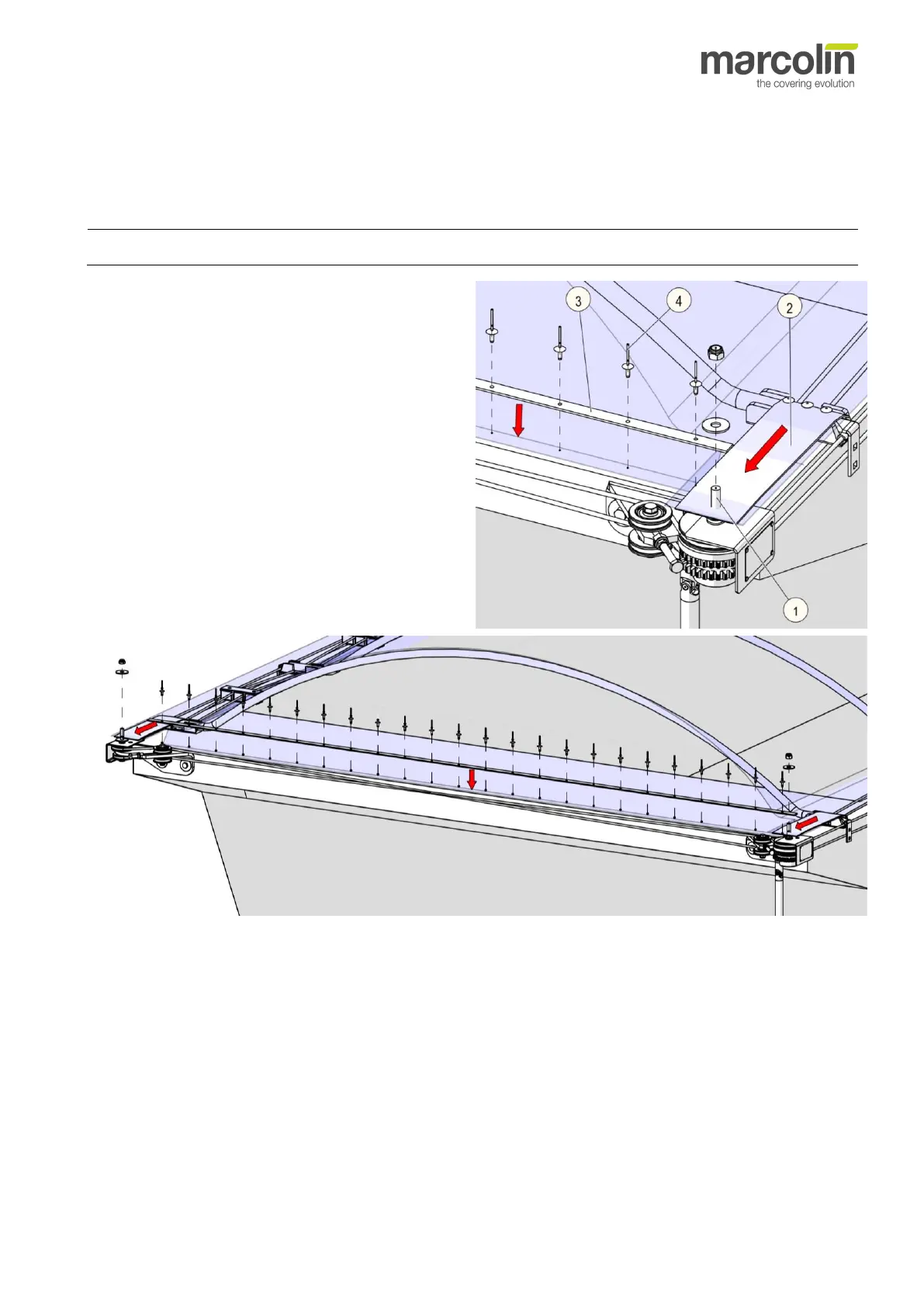 marcolin
the covering evolution

3
4
2
1