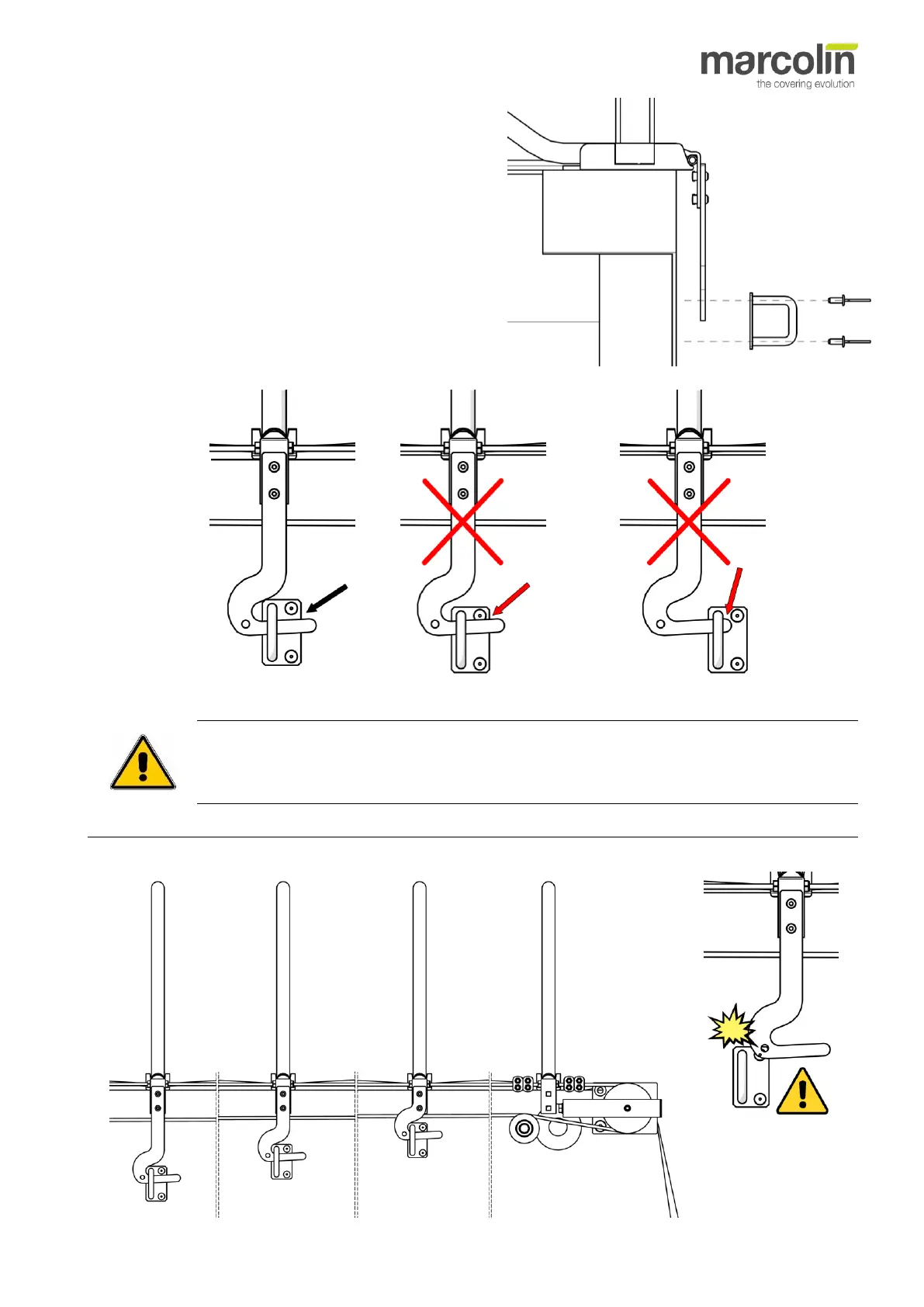 marcolin
the covering evolution