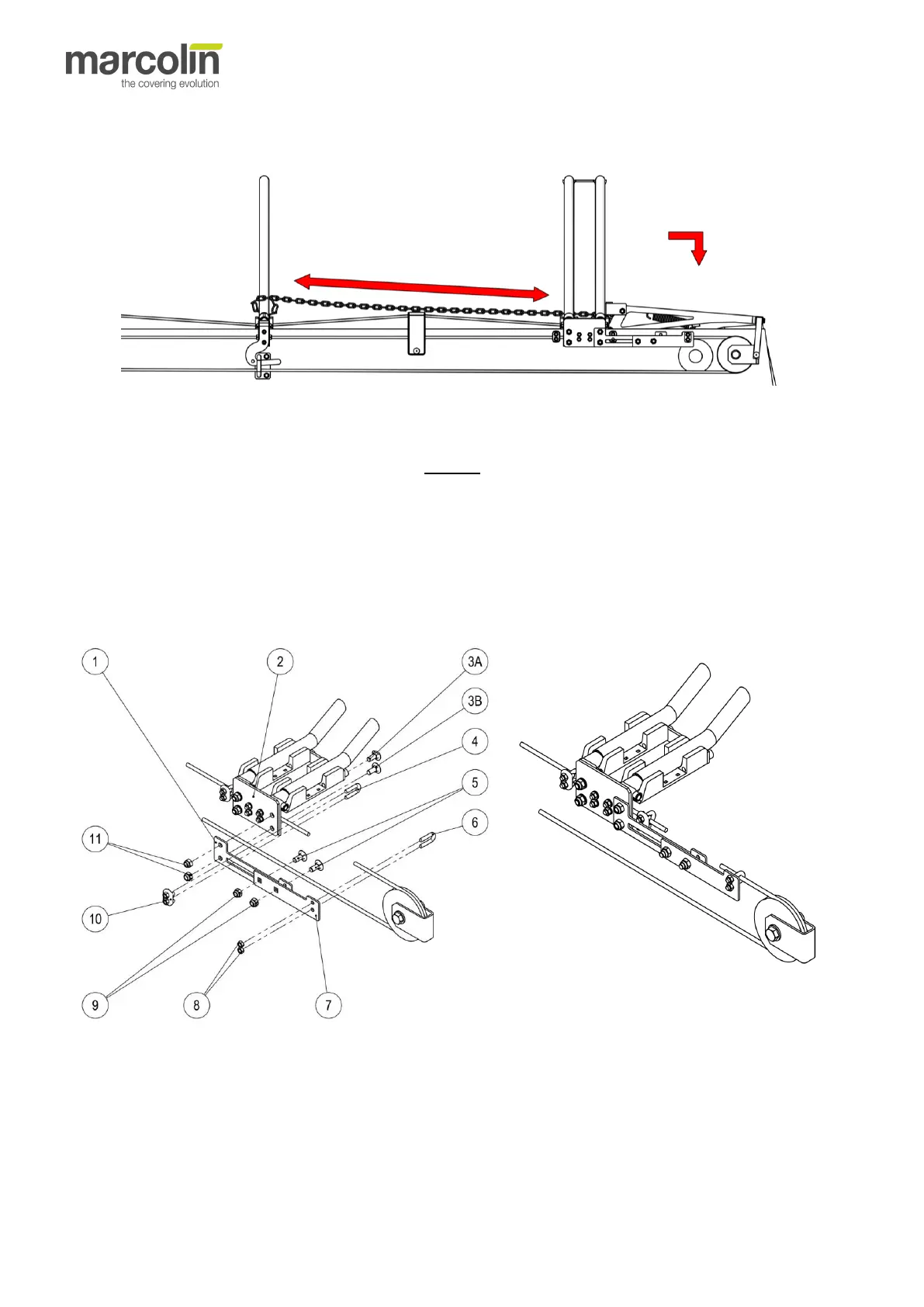 marcolin
the covering evolution

1
2
3A
3B
4
5
6
11
10
9
8
7