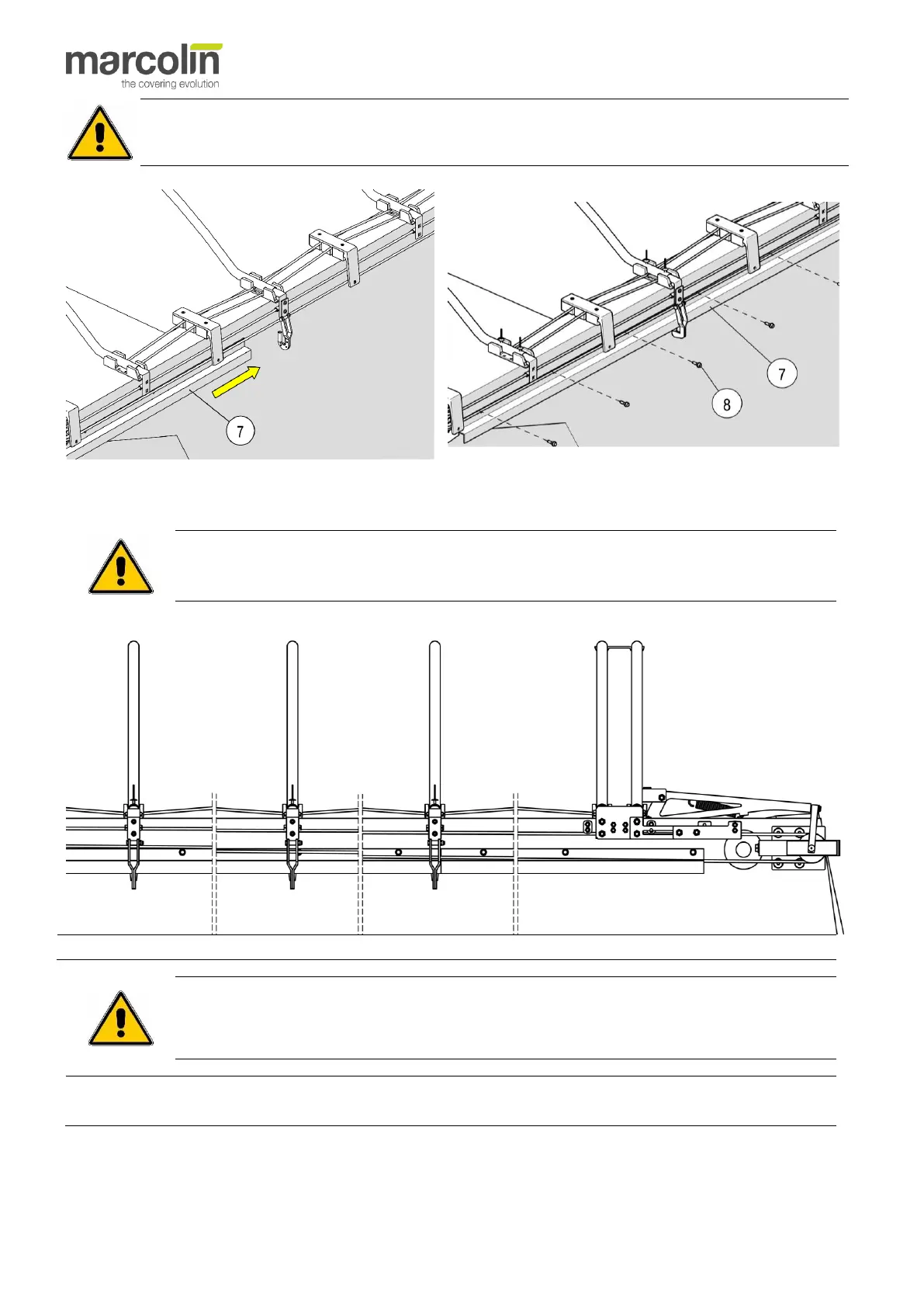 marcolin
the covering evolution

7

7

8