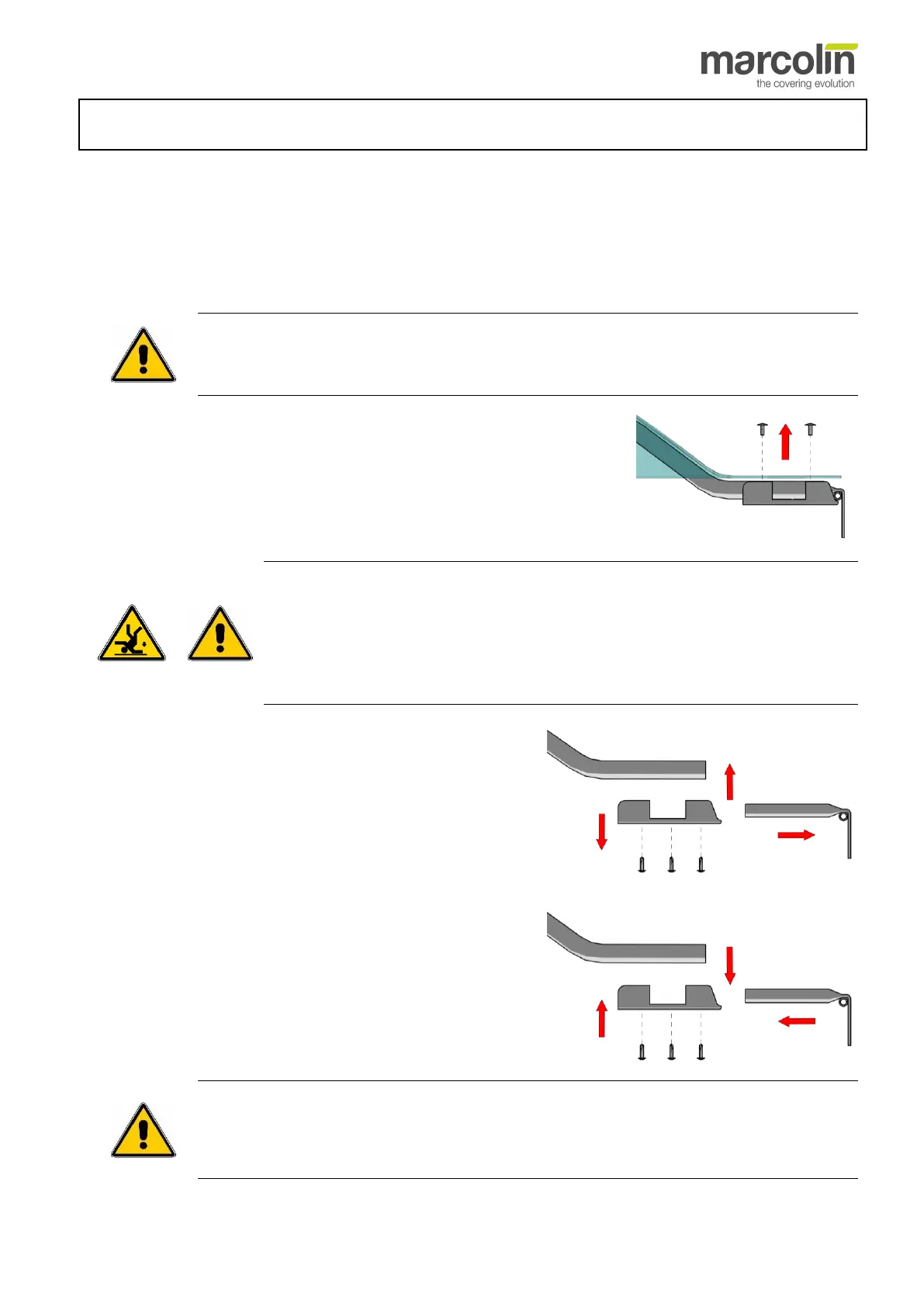 marcolin
the covering evolution