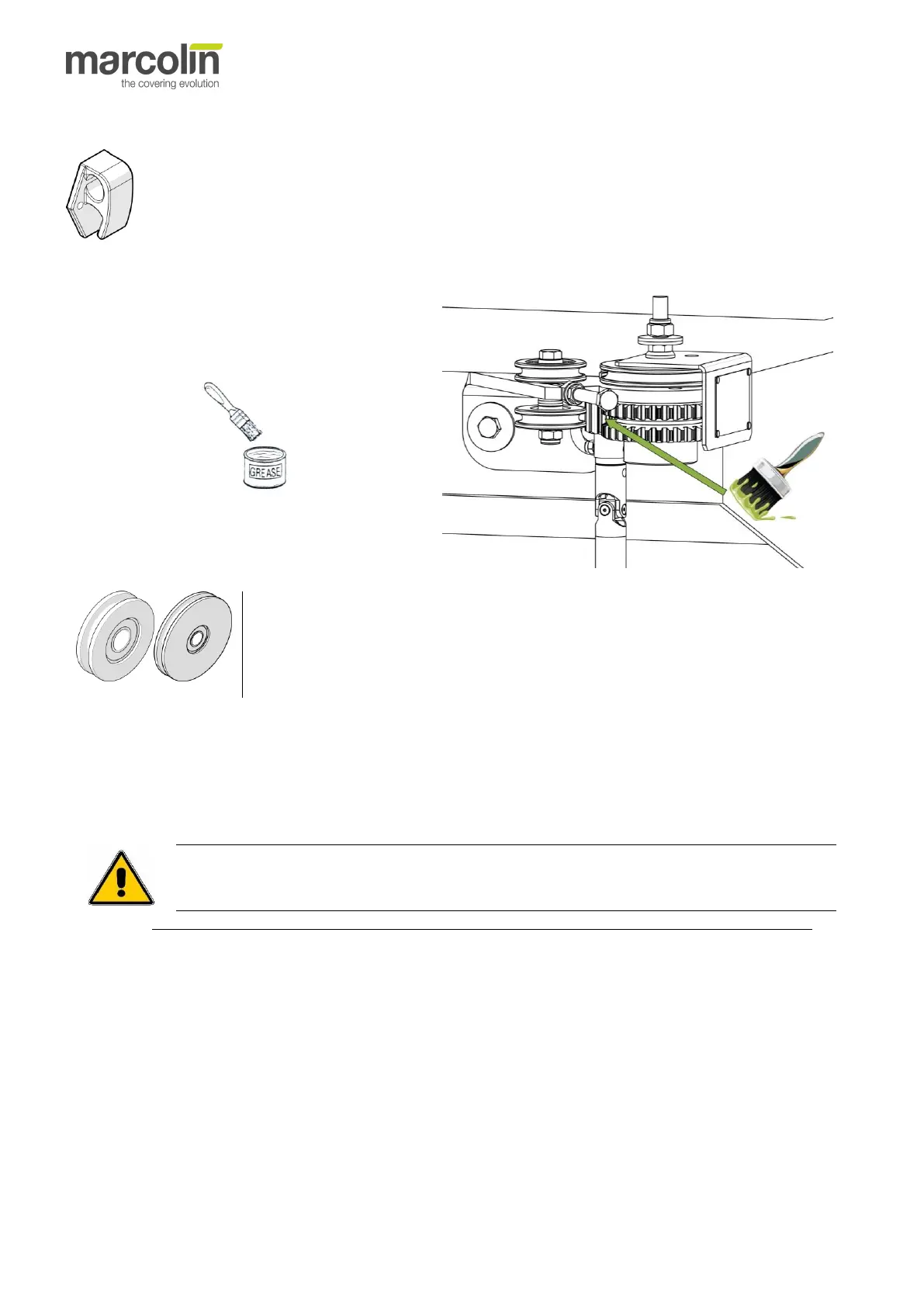 marcolin
the covering evolution

GREASE