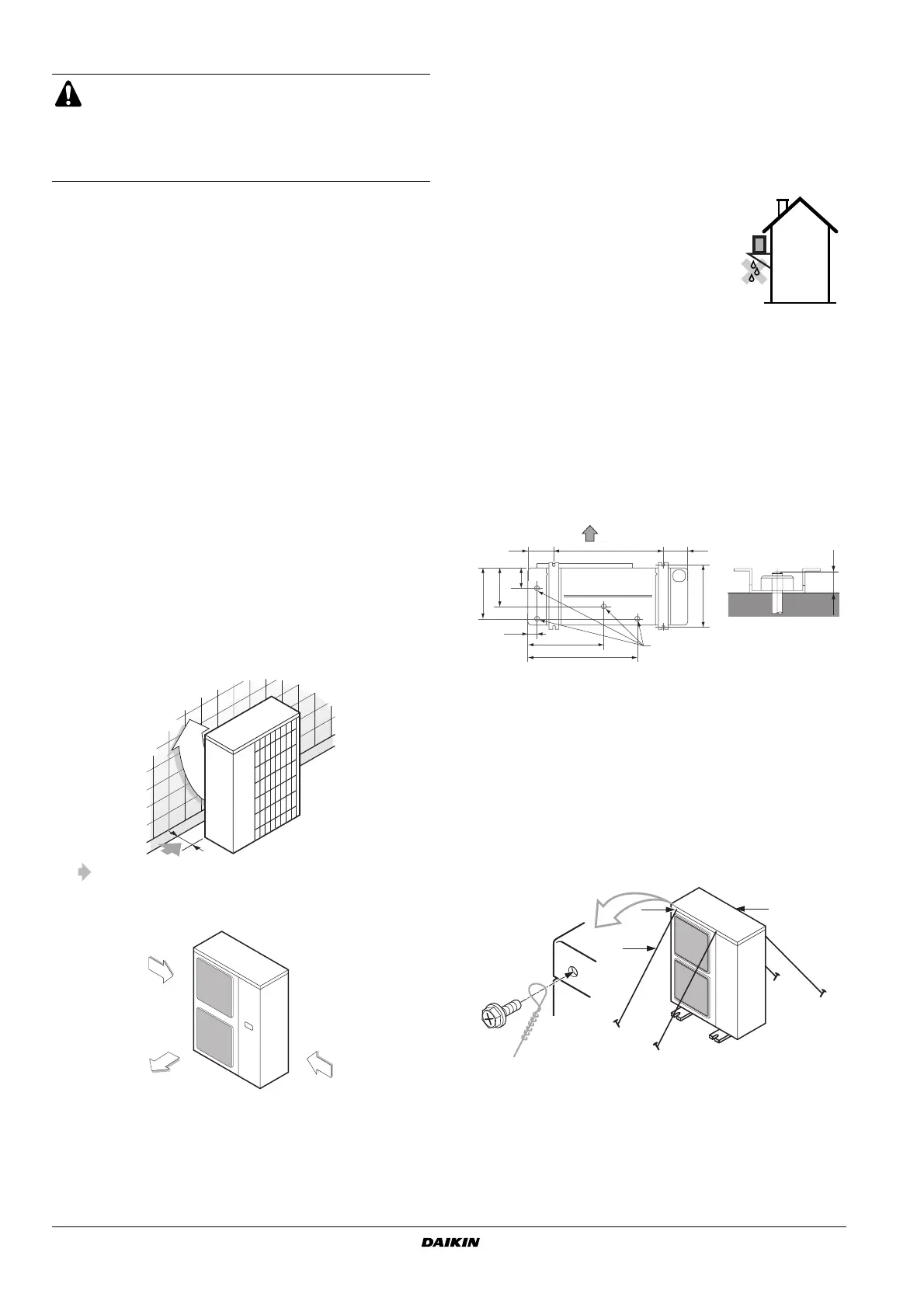 DAIKIN