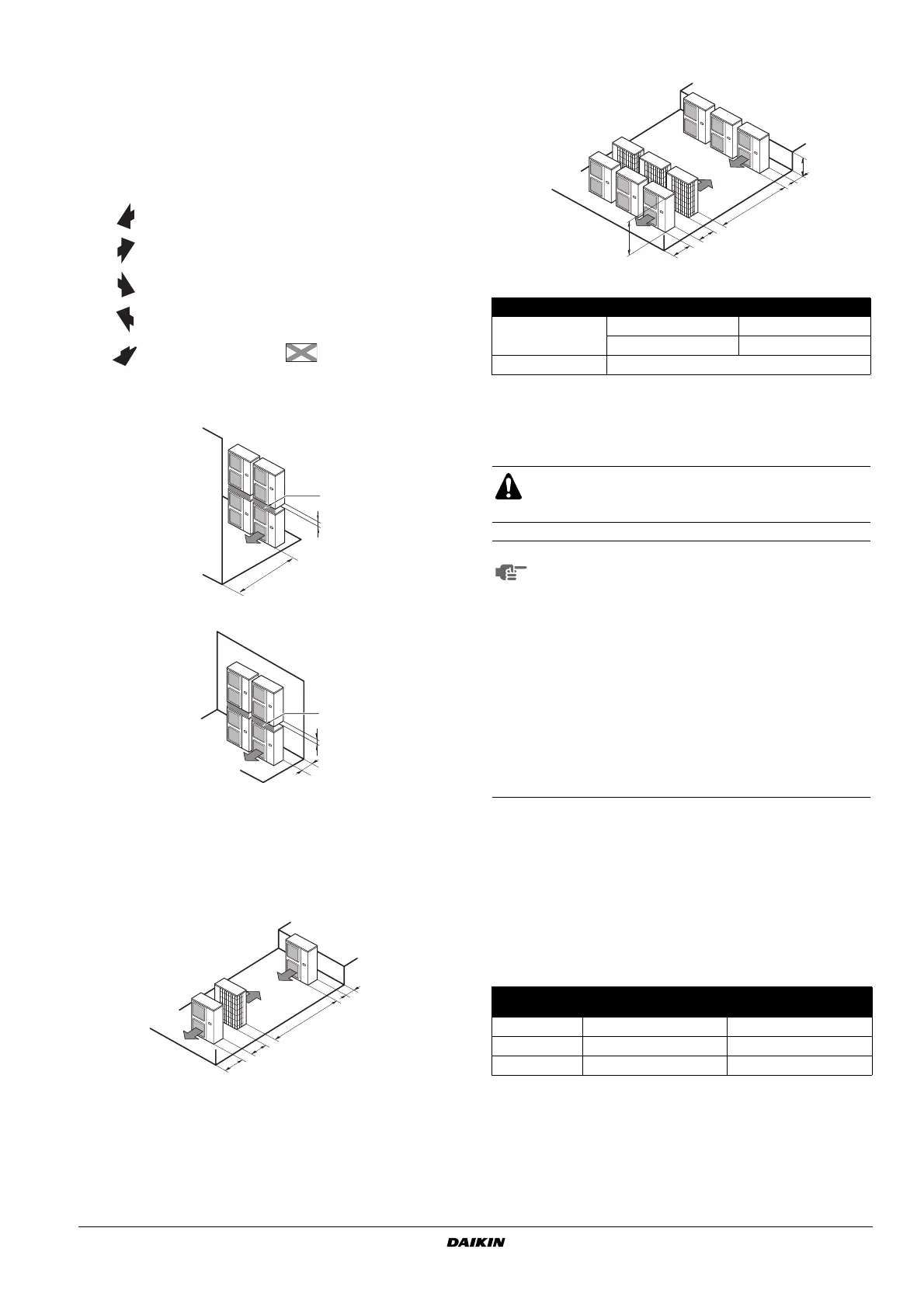 DAIKIN