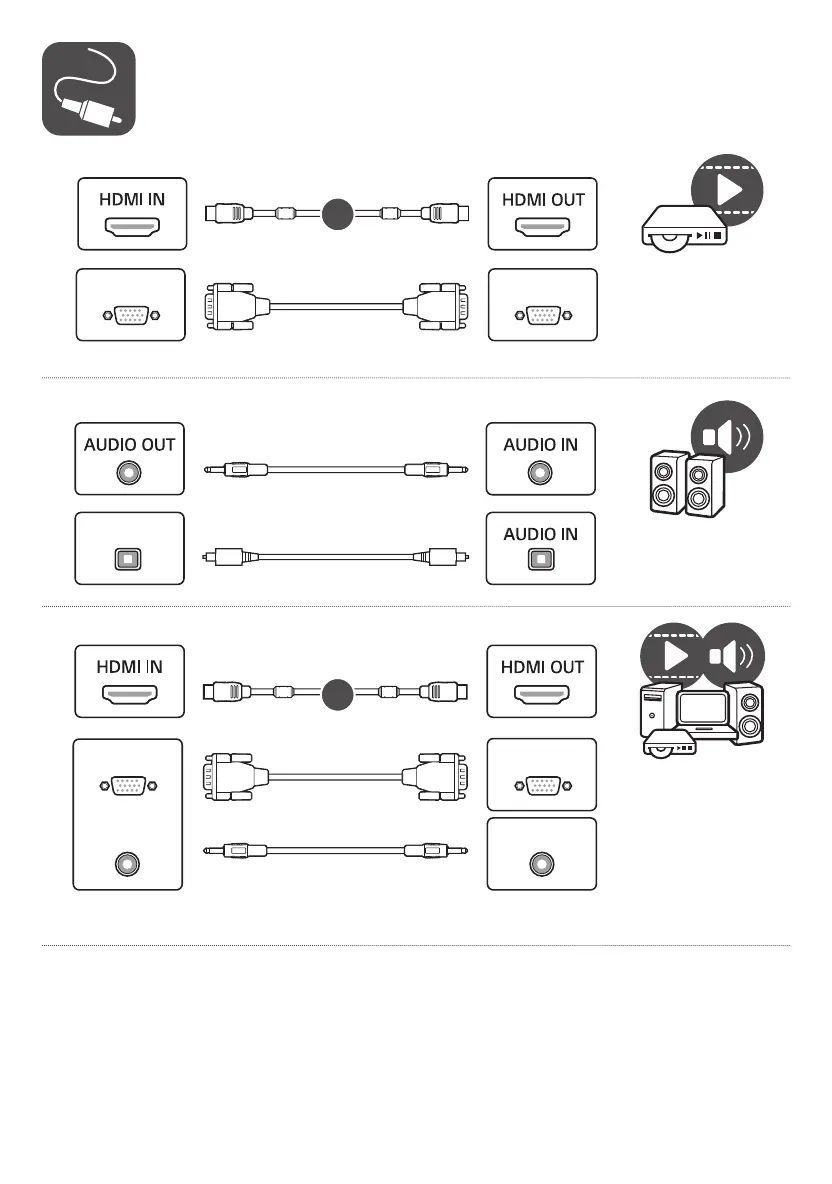 HDMI IN

HDMI OUT

AUDIO OUT

AUDIO IN

AUDIO IN

HDMI IN

HDMI OUT