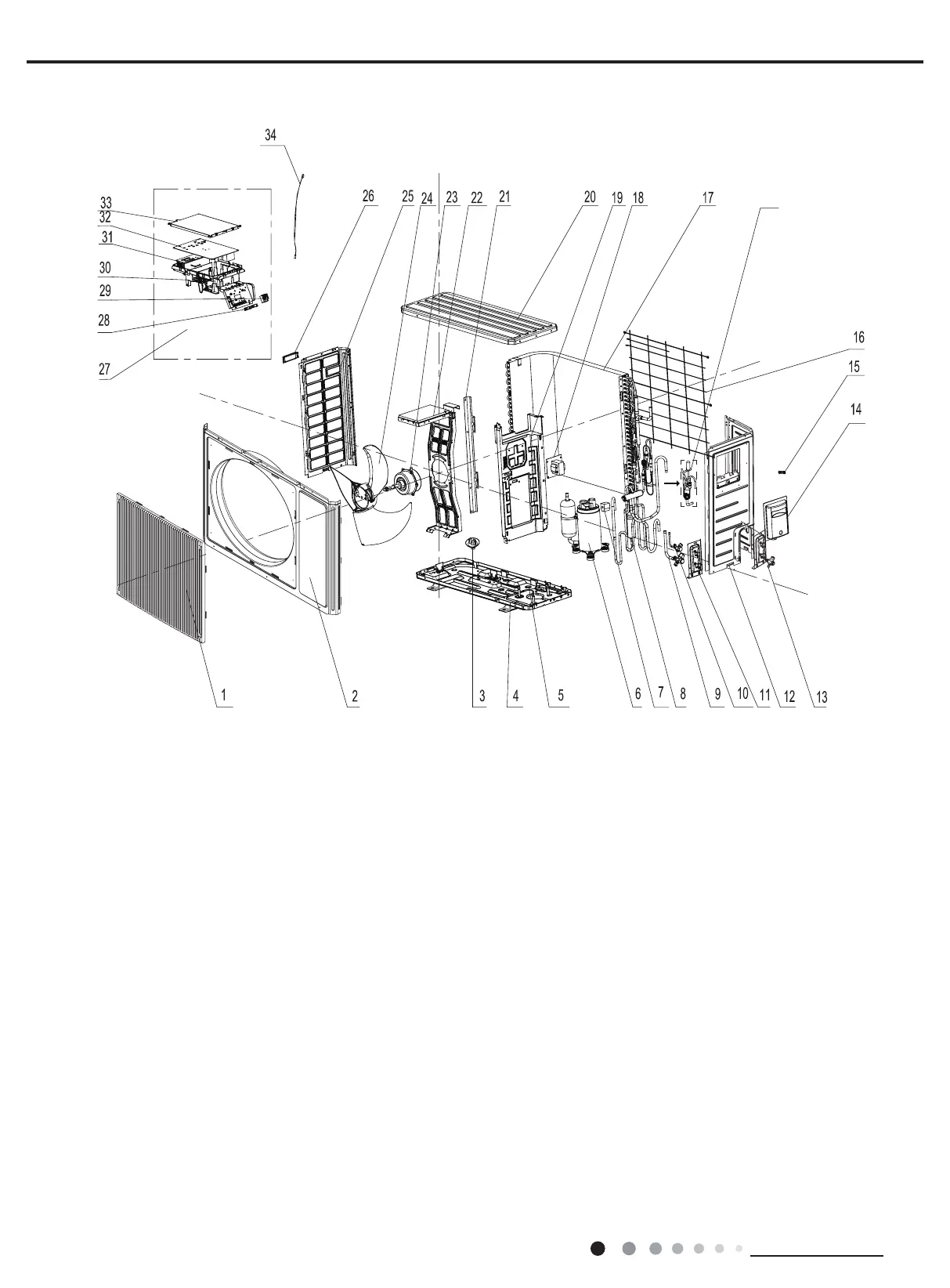 34

33
32
31
30
29
28
27

26 25 24 23 22 21 20 19 18 17

16
15
14

1 2 3 4 5 6 7 8 9 10 11 12 13